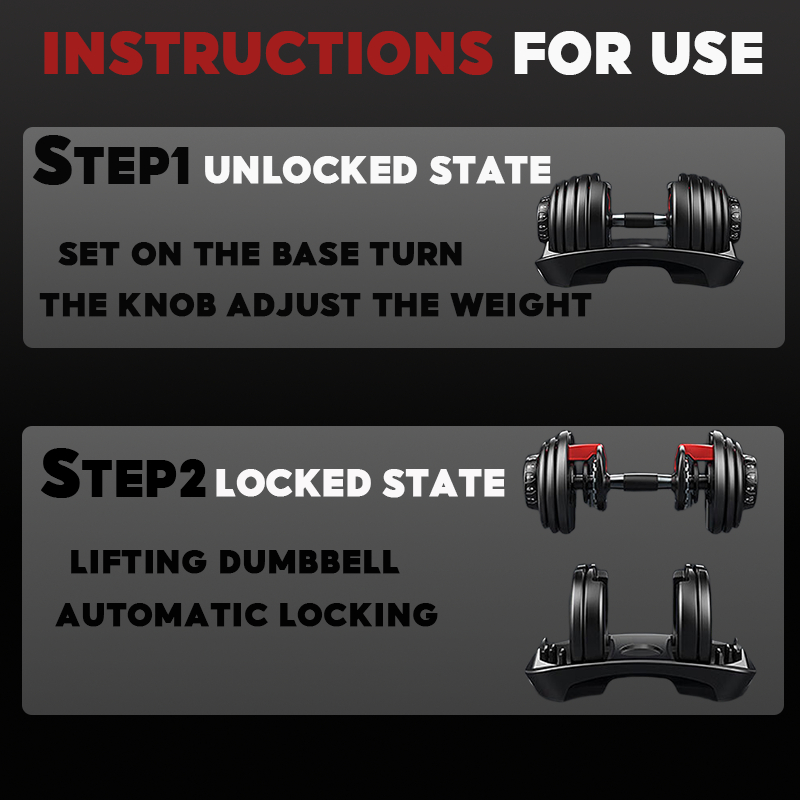 INSTRUCTIONS FOR USE

STEP1 UNLOCKED STATE

SET ON THE BASE TURN
THE KNOB ADJUST THE WEIGHT

STEP2 LOCKED STATE

LIFTING DUMBBELL
AUTOMATIC LOCKING