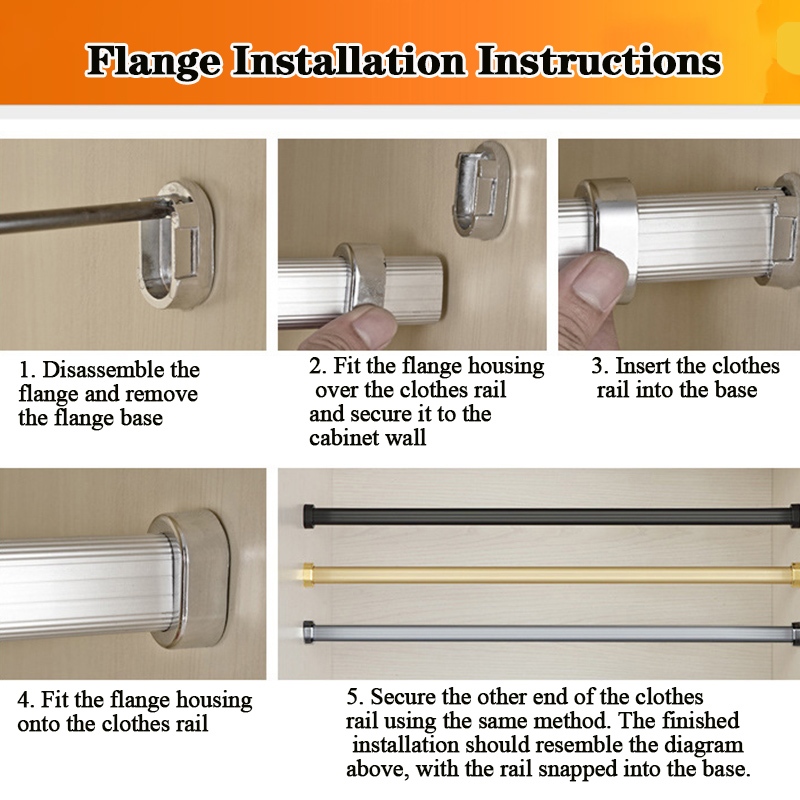 Flange Installation Instructions

1. Disassemble the flange and remove the flange base

2. Fit the flange housing over the clothes rail and secure it to the cabinet wall

3. Insert the clothes rail into the base

4. Fit the flange housing onto the clothes rail

5. Secure the other end of the clothes rail using the same method. The finished installation should resemble the diagram above, with the rail snapped into the base.