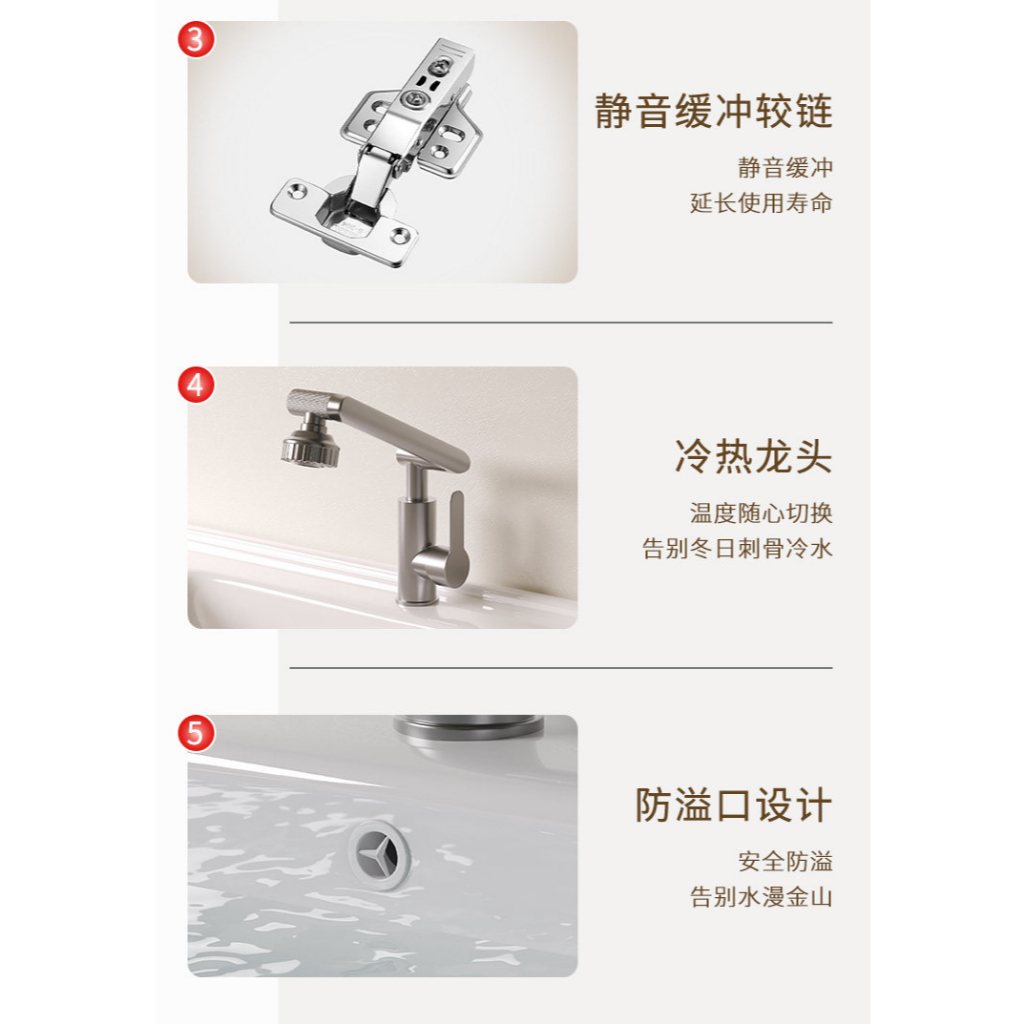 3

静音缓冲铰链

静音缓冲
延长使用寿命

4

冷热龙头

温度随心切换
告别冬日刺骨冷水

5

防溢口设计

安全防溢
告别水漫金山