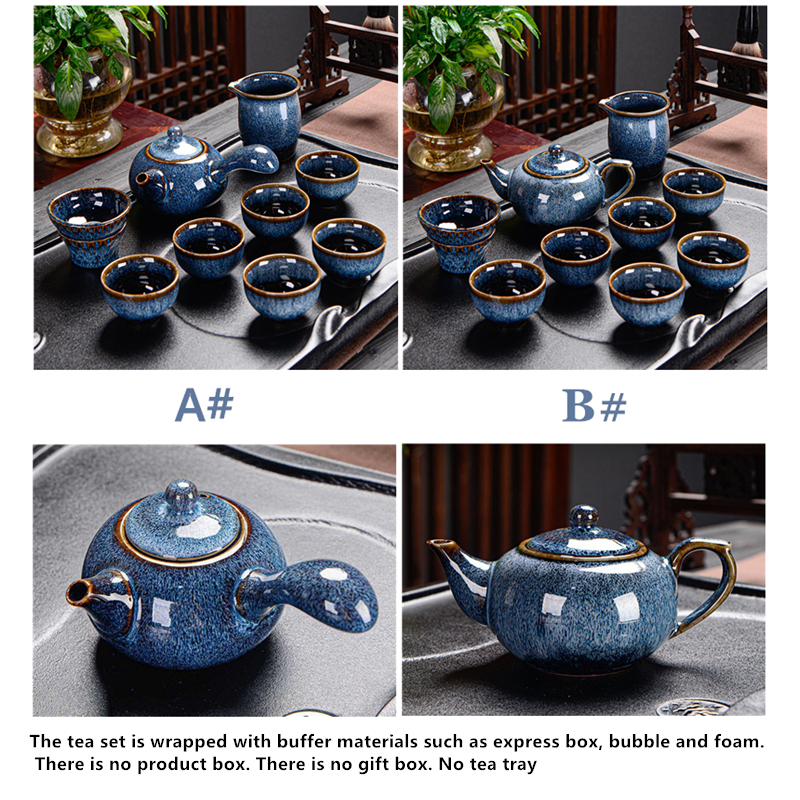 A#

B#

The tea set is wrapped with buffer materials such as express box, bubble and foam. There is no product box. There is no gift box. No tea tray