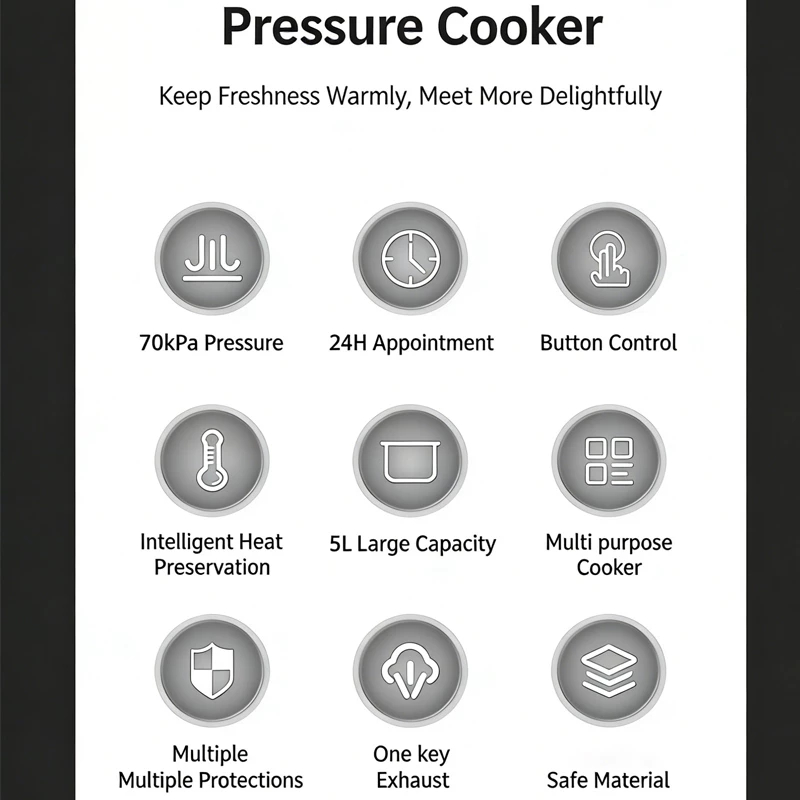 Pressure Cooker

Keep Freshness Warmly, Meet More Delightfully

70kPa Pressure

24H Appointment

Button Control

Intelligent Heat Preservation

5L Large Capacity

Multi purpose Cooker

Multiple Multiple Protections

One key Exhaust

Safe Material