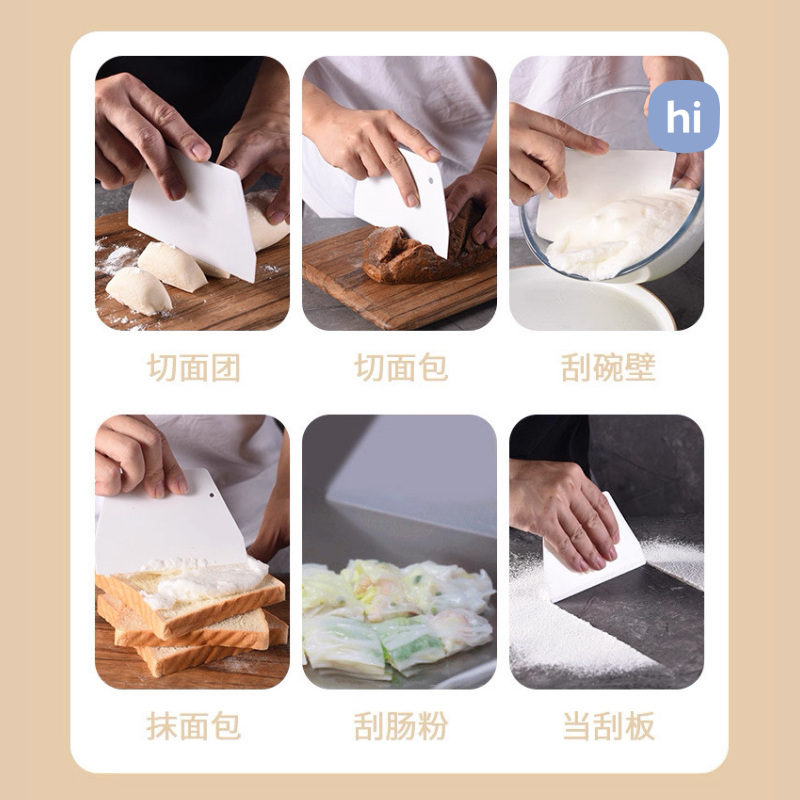 hi

切面团

切面包

刮碗壁

抹面包

刮肠粉

当刮板