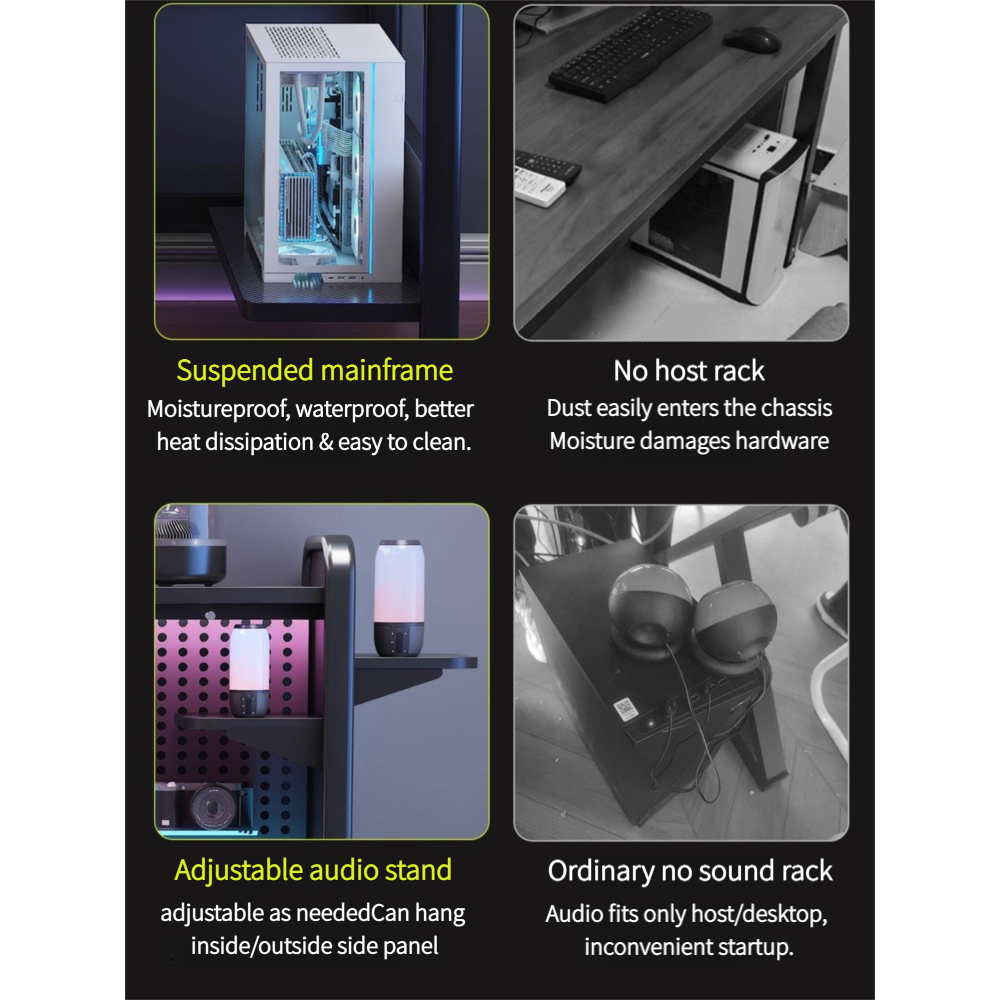 Suspended mainframe
Moistureproof, waterproof, better heat dissipation & easy to clean.

No host rack
Dust easily enters the chassis
Moisture damages hardware

Adjustable audio stand
adjustable as neededCan hang inside/outside side panel

Ordinary no sound rack
Audio fits only host/desktop, inconvenient startup.