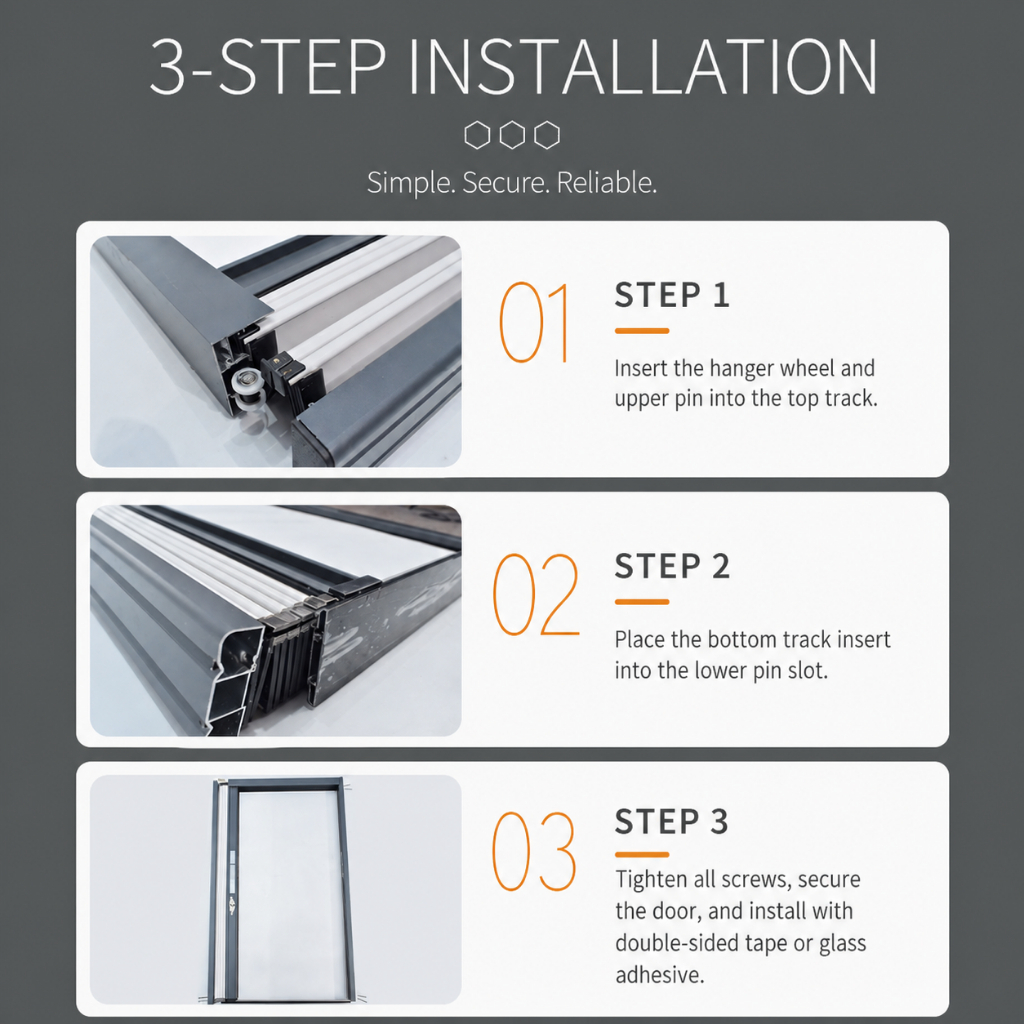 3-STEP INSTALLATION

Simple. Secure. Reliable.

01

STEP 1

Insert the hanger wheel and upper pin into the top track.

02

STEP 2

Place the bottom track insert into the lower pin slot.

03

STEP 3

Tighten all screws, secure the door, and install with double-sided tape or glass adhesive.