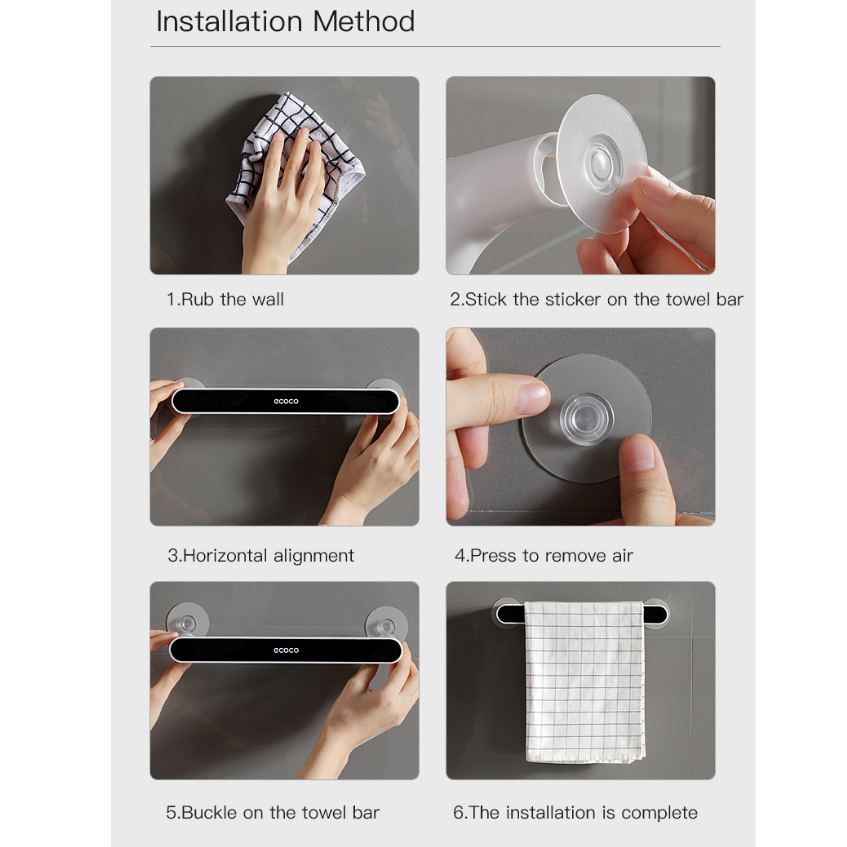 Installation Method

1.Rub the wall

2.Stick the sticker on the towel bar

ecoco

3.Horizontal alignment

4.Press to remove air

ecoco

5.Buckle on the towel bar

6.The installation is complete