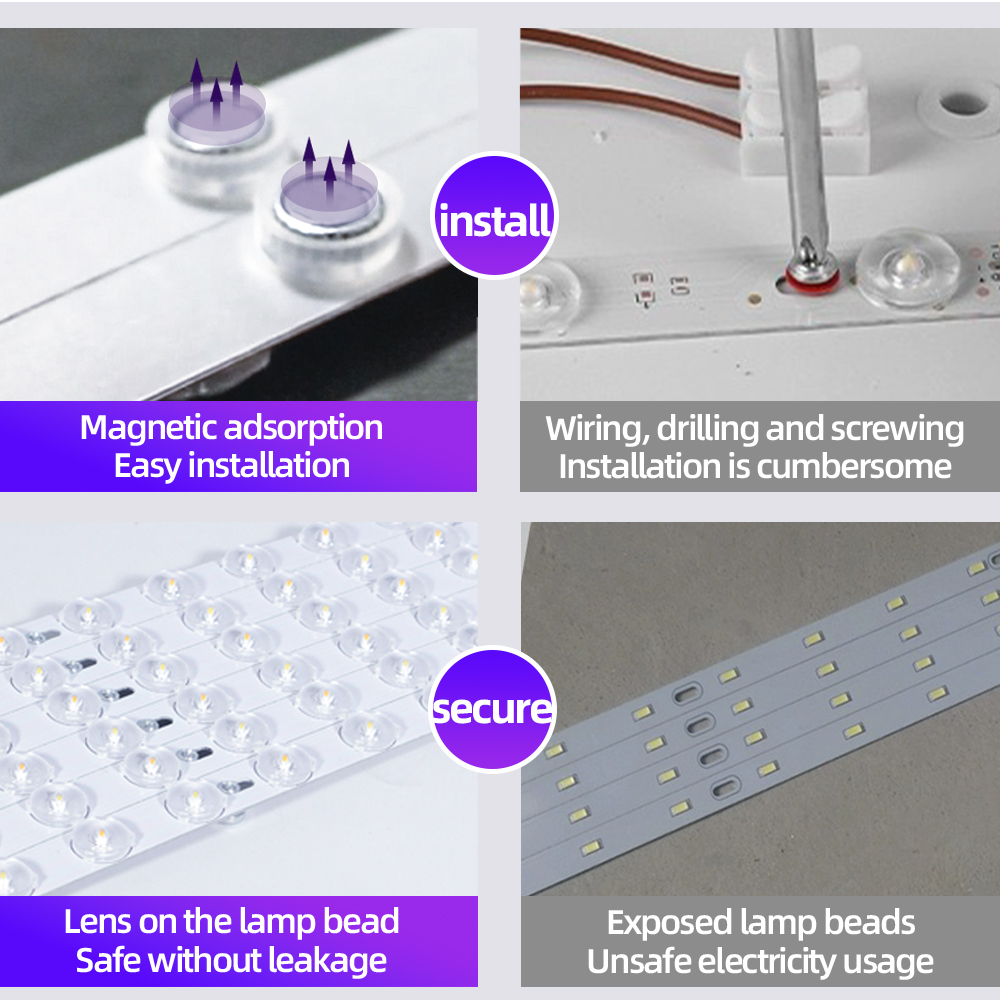 install

Magnetic adsorption
Easy installation

Wiring, drilling and screwing
Installation is cumbersome

secure

Lens on the lamp bead
Safe without leakage

Exposed lamp beads
Unsafe electricity usage