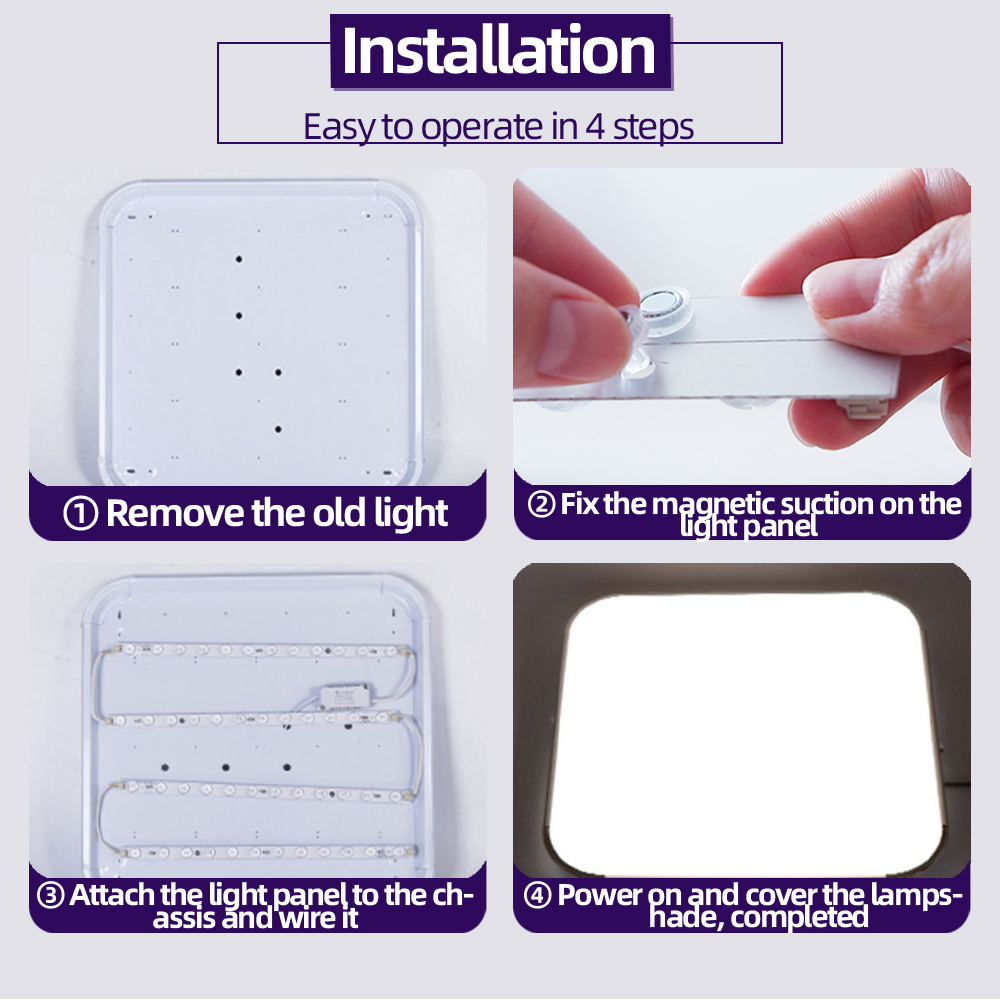 Installation

Easy to operate in 4 steps

① Remove the old light

② Fix the magnetic suction on the light panel

③ Attach the light panel to the chassis and wire it

④ Power on and cover the lampshade, completed