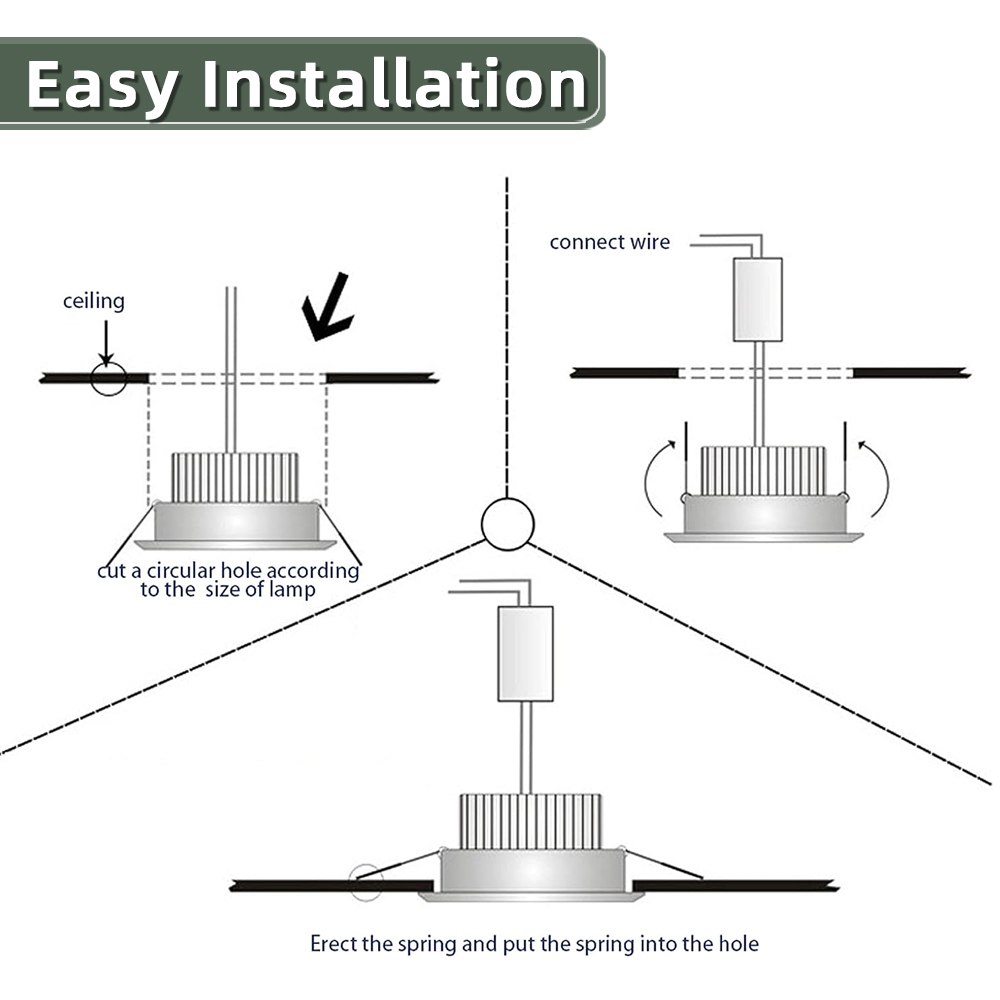 Easy Installation

ceiling

cut a circular hole according to the size of lamp

connect wire

Erect the spring and put the spring into the hole