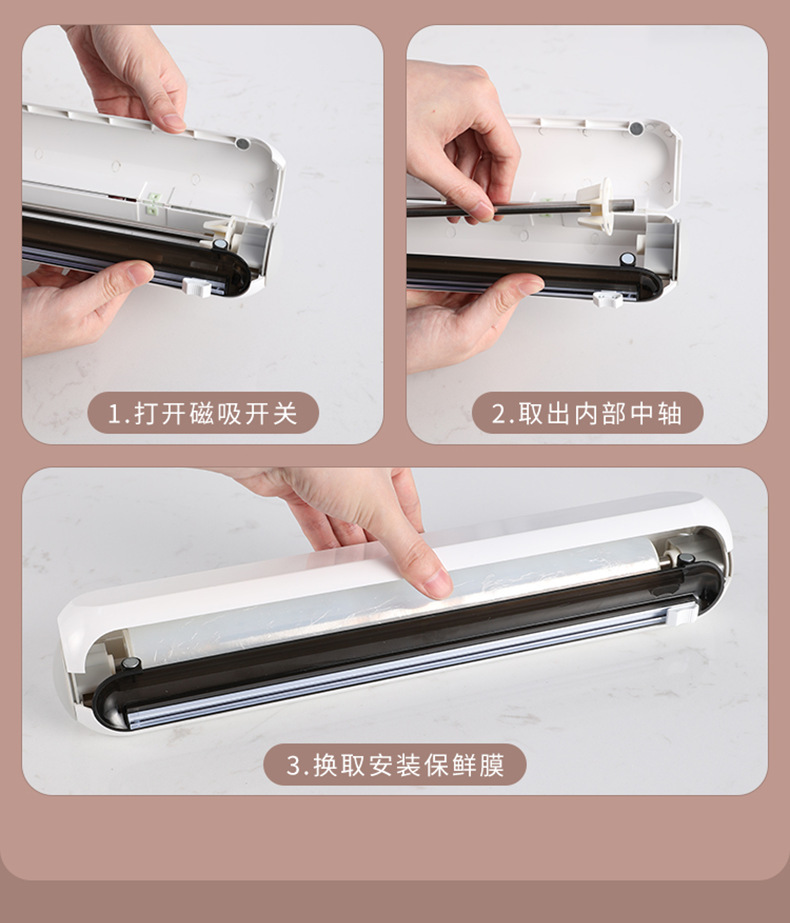 1.打开磁吸开关

2.取出内部中轴

3.换取安装保鲜膜