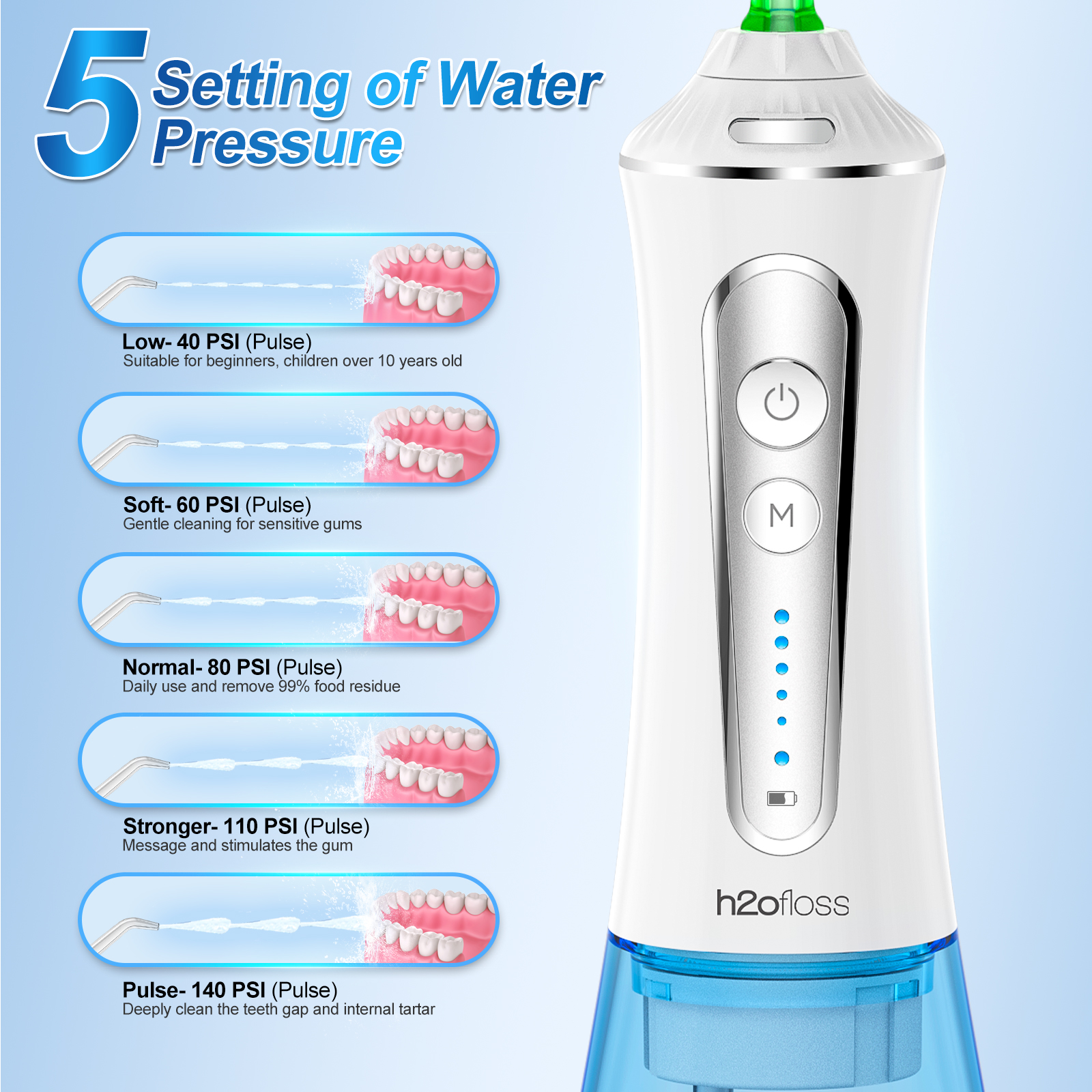 5 Setting of Water Pressure

Low- 40 PSI (Pulse)
Suitable for beginners, children over 10 years old

Soft- 60 PSI (Pulse)
Gentle cleaning for sensitive gums

Normal- 80 PSI (Pulse)
Daily use and remove 99% food residue

Stronger- 110 PSI (Pulse)
Message and stimulates the gum

Pulse- 140 PSI (Pulse)
Deeply clean the teeth gap and internal tartar

M

h2ofloss