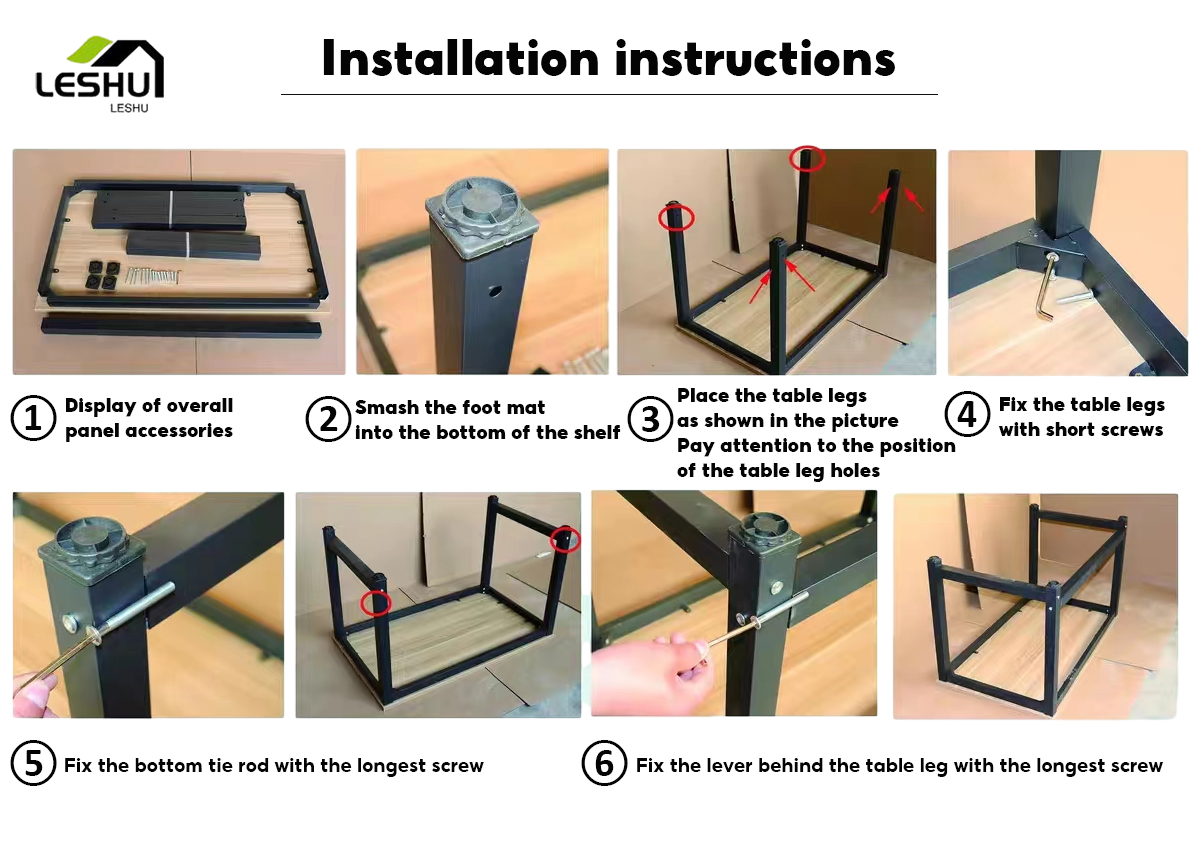 LESHU
LESHU

Installation instructions

1 Display of overall panel accessories

2 Smash the foot mat into the bottom of the shelf

3 Place the table legs as shown in the picture
Pay attention to the position of the table leg holes

4 Fix the table legs with short screws

5 Fix the bottom tie rod with the longest screw

6 Fix the lever behind the table leg with the longest screw