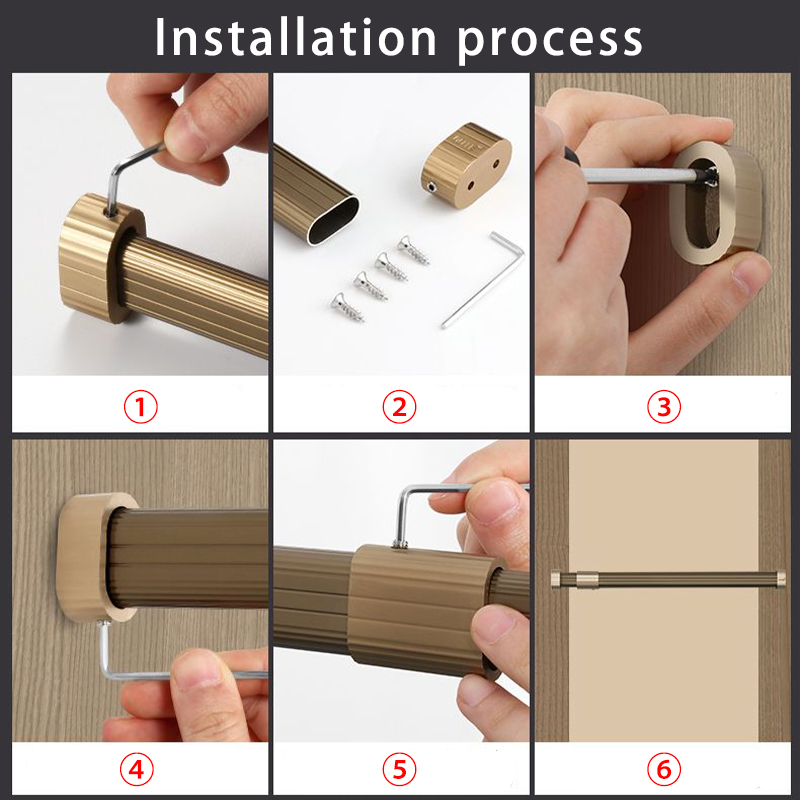 Installation process

①

②

③

④

⑤

⑥