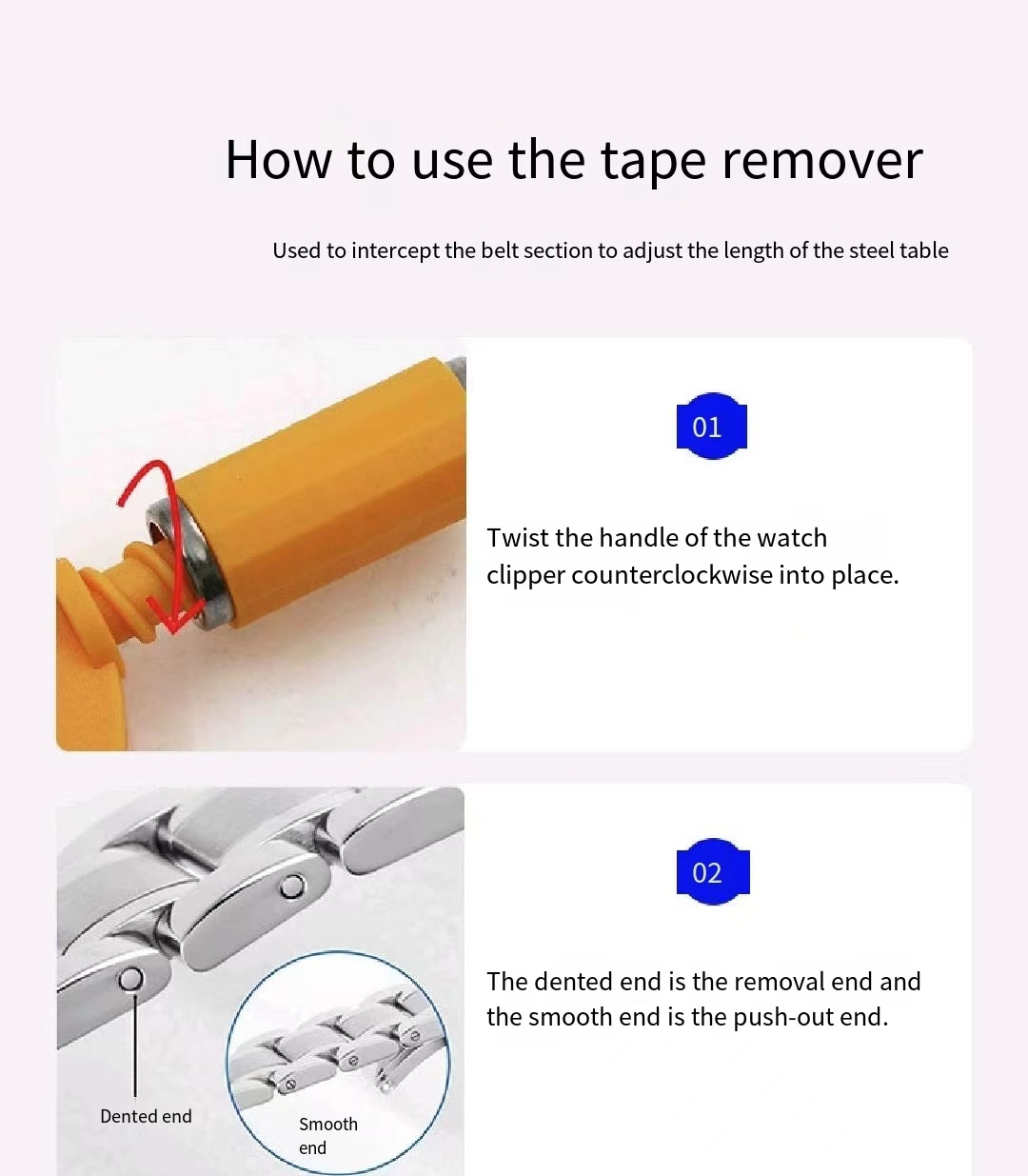 How to use the tape remover

Used to intercept the belt section to adjust the length of the steel table

01

Twist the handle of the watch clipper counterclockwise into place.

Dented end

Smooth end

02

The dented end is the removal end and the smooth end is the push-out end.