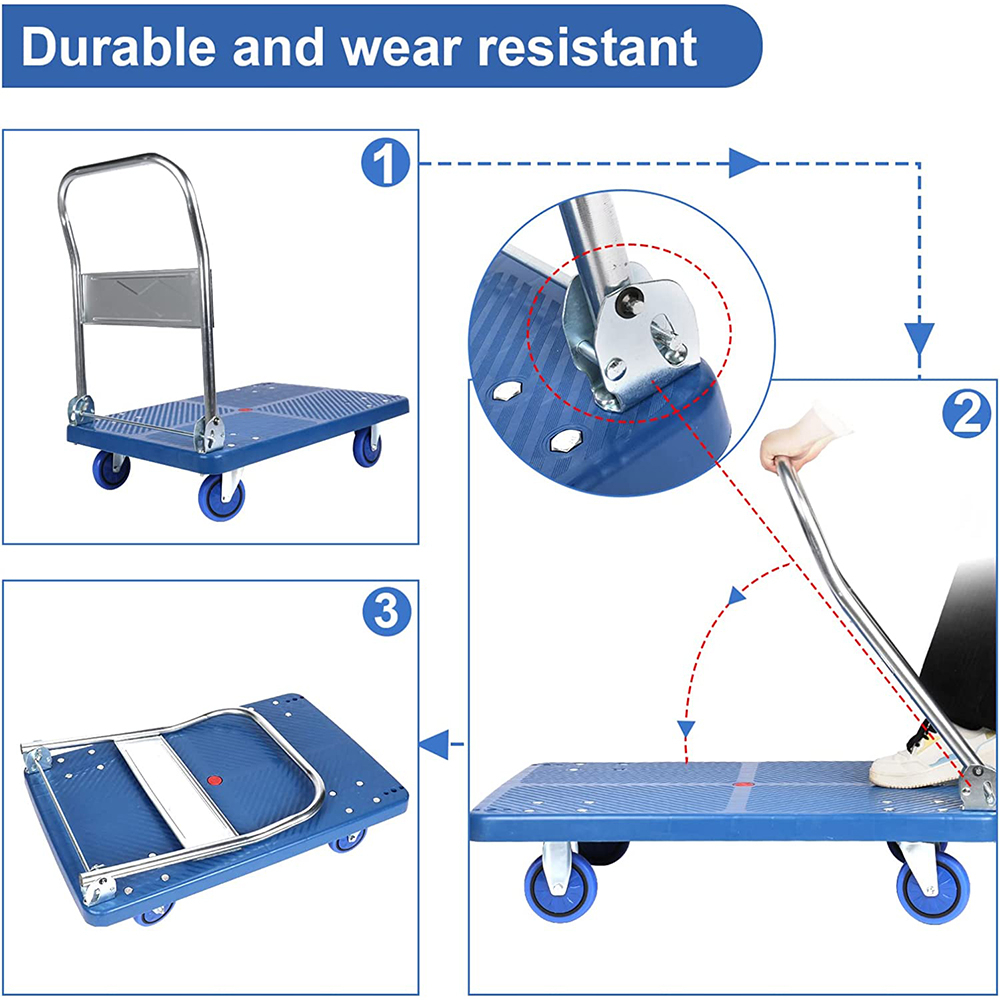 Durable and wear resistant

1

2

3