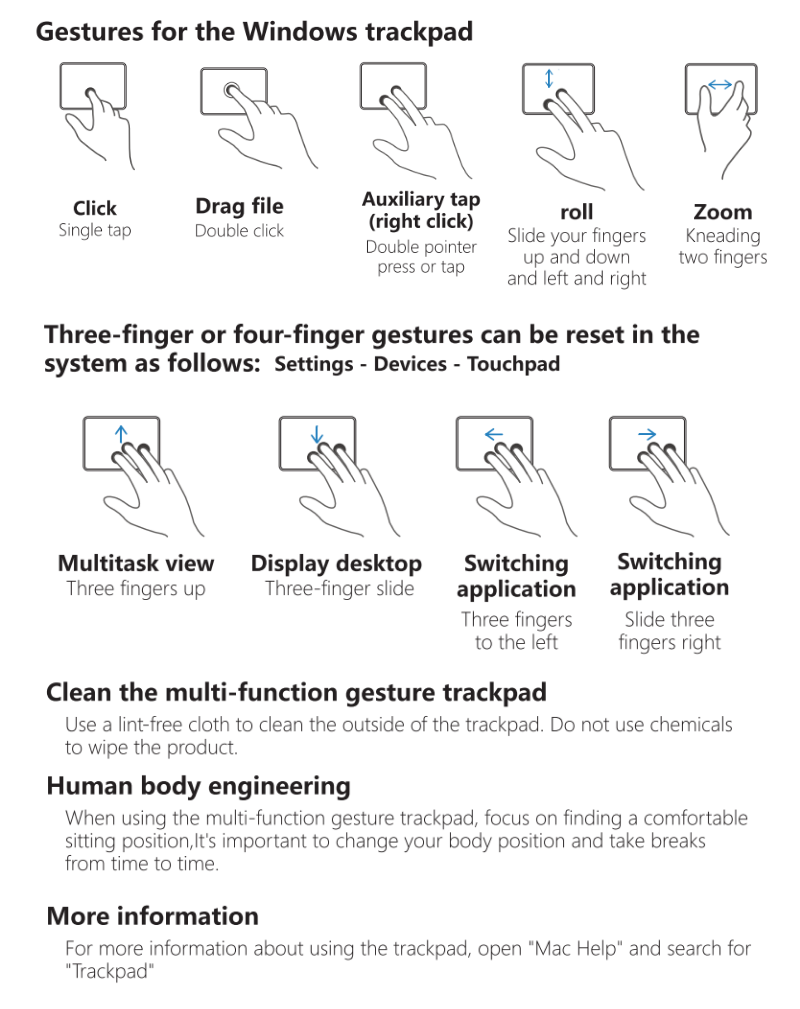 Gestures for the Windows trackpad

Click
Single tap

Drag file
Double click

Auxiliary tap (right click)
Double pointer press or tap

roll
Slide your fingers up and down and left and right

Zoom
Kneading two fingers

Three-finger or four-finger gestures can be reset in the system as follows: Settings - Devices - Touchpad

Multitask view
Three fingers up

Display desktop
Three-finger slide

Switching application
Three fingers to the left

Switching application
Slide three fingers right

Clean the multi-function gesture trackpad
Use a lint-free cloth to clean the outside of the trackpad. Do not use chemicals to wipe the product.

Human body engineering
When using the multi-function gesture trackpad, focus on finding a comfortable sitting position,It's important to change your body position and take breaks from time to time.

More information
For more information about using the trackpad, open "Mac Help" and search for "Trackpad"