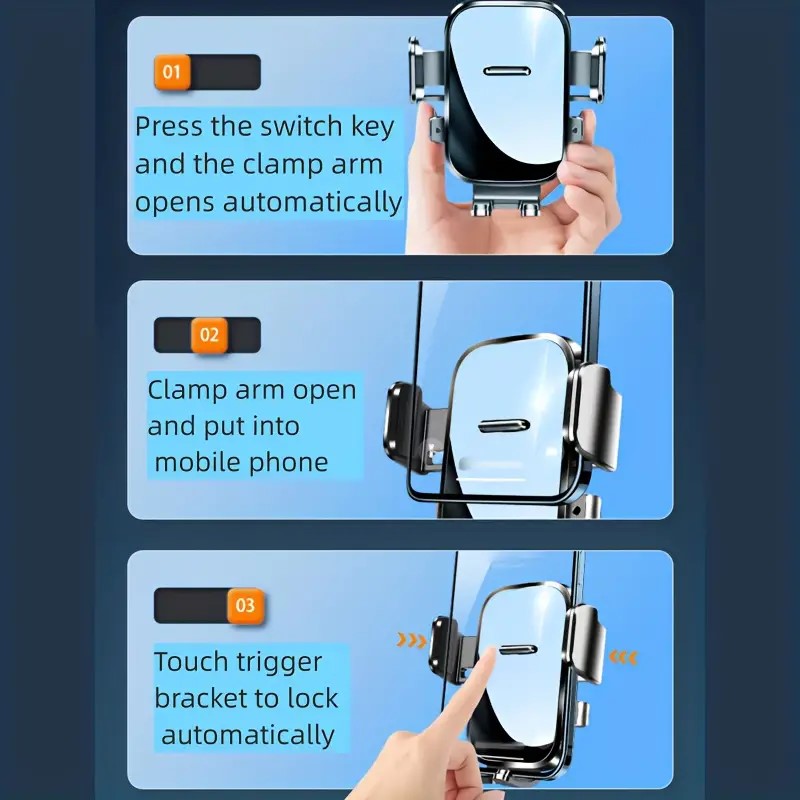 01

Press the switch key and the clamp arm opens automatically

02

Clamp arm open and put into mobile phone

03

Touch trigger bracket to lock automatically