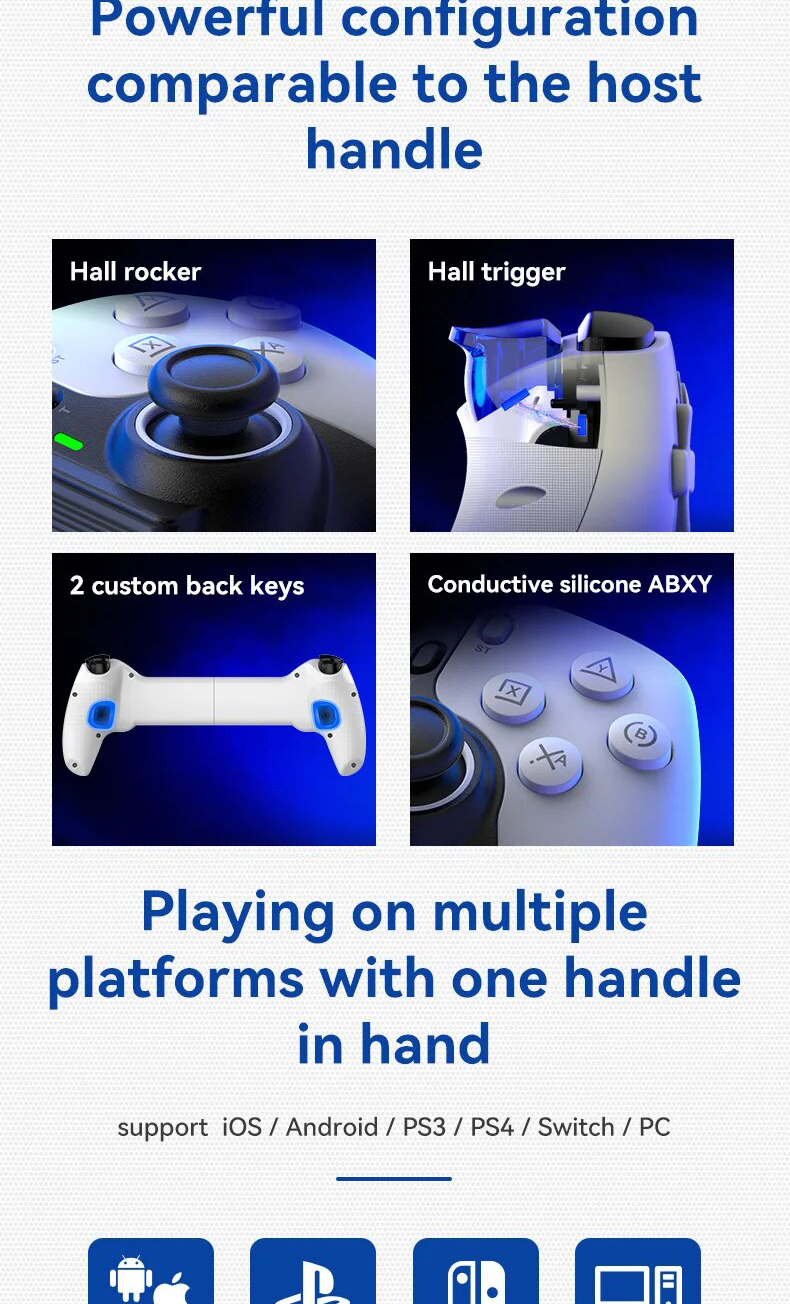 Powerful configuration comparable to the host handle

Hall rocker

Hall trigger

2 custom back keys

Conductive silicone ABXY

Playing on multiple platforms with one handle in hand

support iOS / Android / PS3 / PS4 / Switch / PC