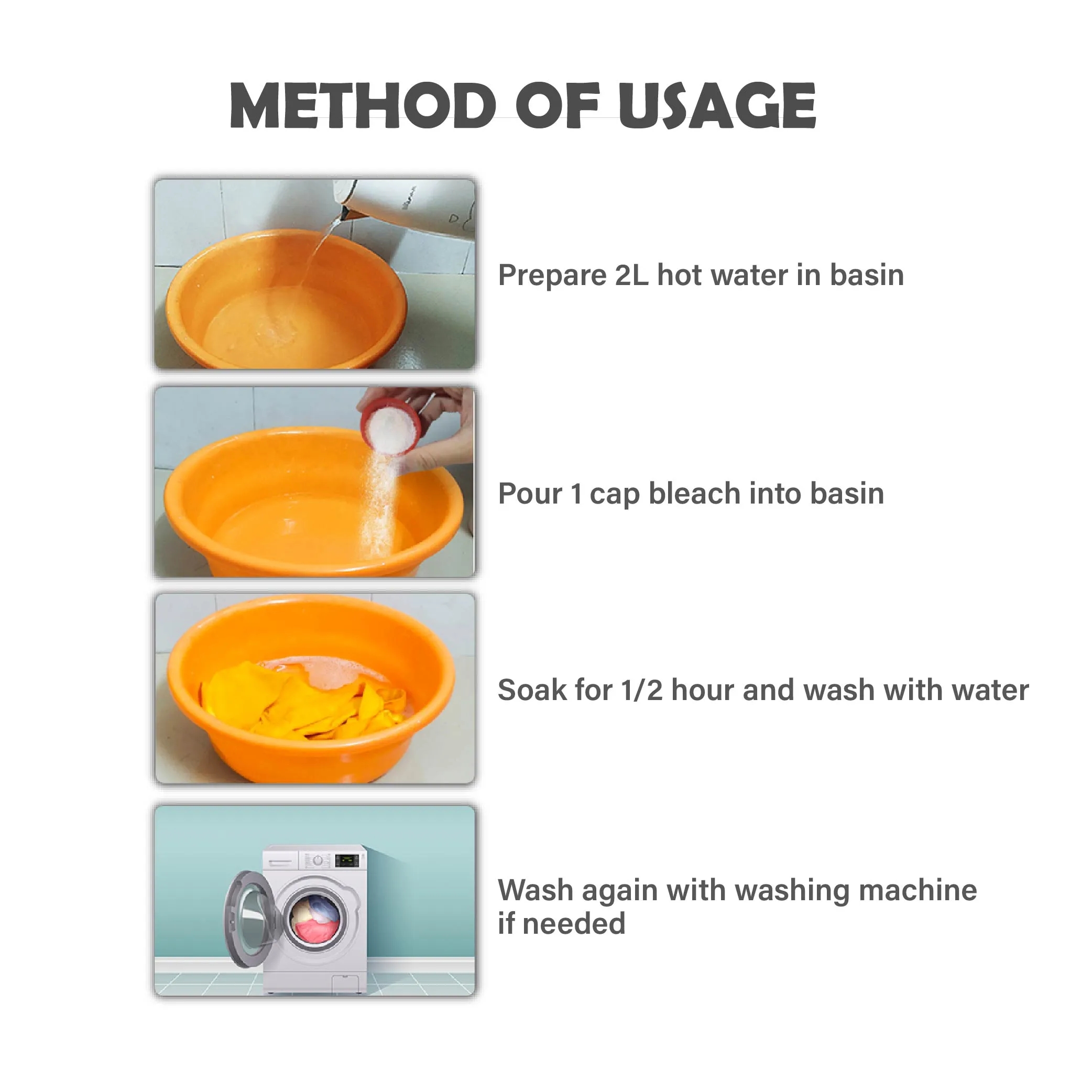 METHOD OF USAGE

Prepare 2L hot water in basin

Pour 1 cap bleach into basin

Soak for 1/2 hour and wash with water

Wash again with washing machine if needed