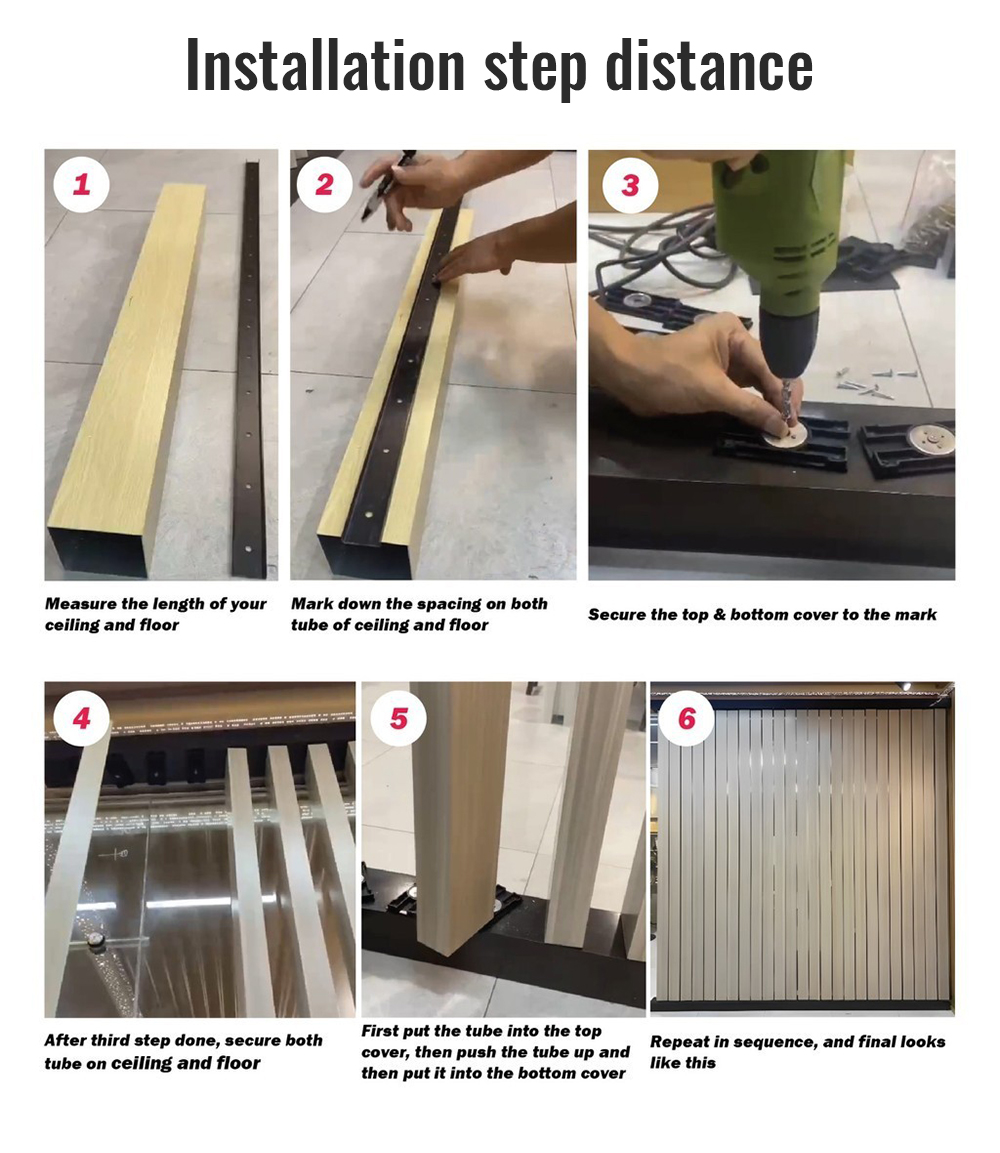 Installation step distance

1

Measure the length of your ceiling and floor

2

Mark down the spacing on both tube of ceiling and floor

3

Secure the top & bottom cover to the mark

4

After third step done, secure both tube on ceiling and floor

5

First put the tube into the top cover, then push the tube up and then put it into the bottom cover

6

Repeat in sequence, and final looks like this