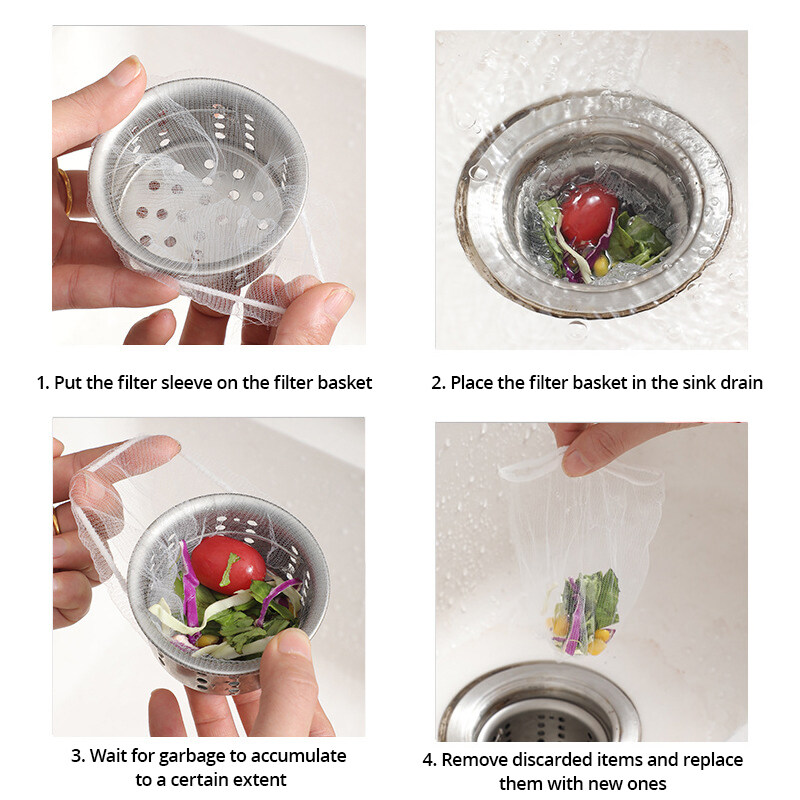 1. Put the filter sleeve on the filter basket

2. Place the filter basket in the sink drain

3. Wait for garbage to accumulate to a certain extent

4. Remove discarded items and replace them with new ones