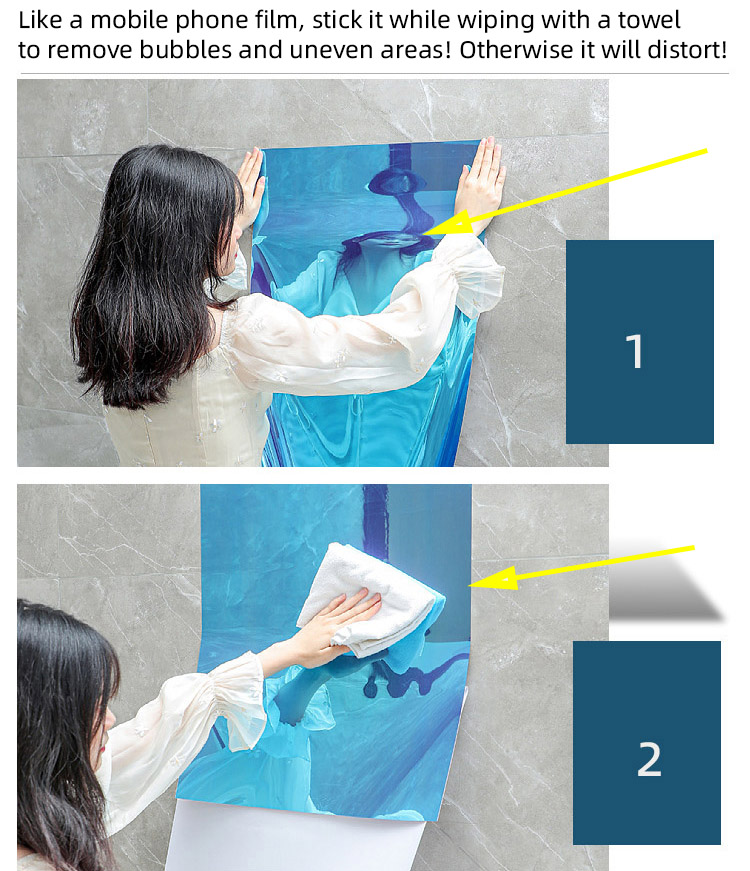 Like a mobile phone film, stick it while wiping with a towel to remove bubbles and uneven areas! Otherwise it will distort!

1

2