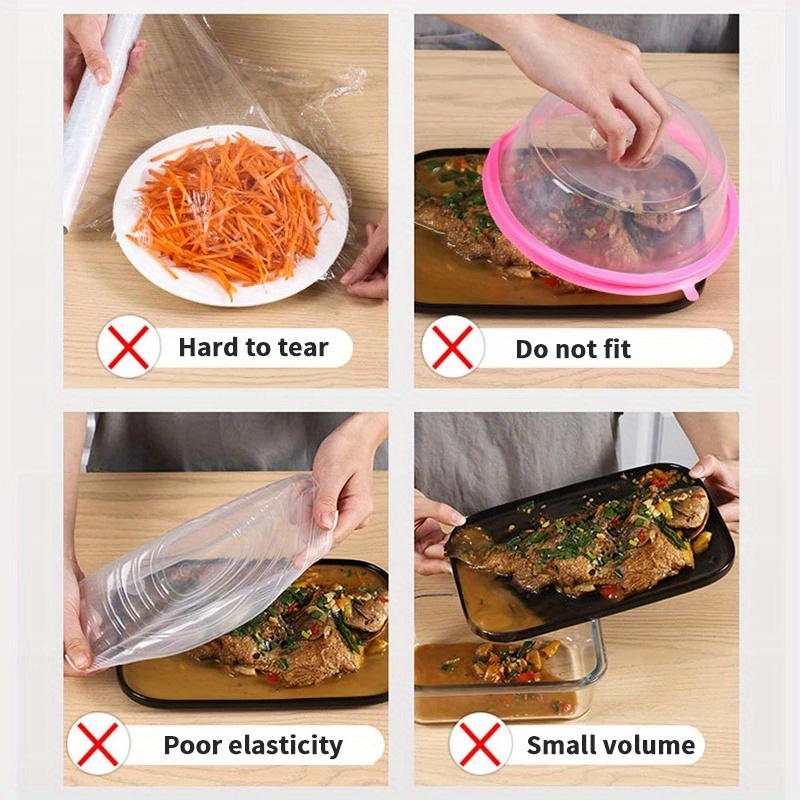 Hard to tear

Do not fit

Poor elasticity

Small volume