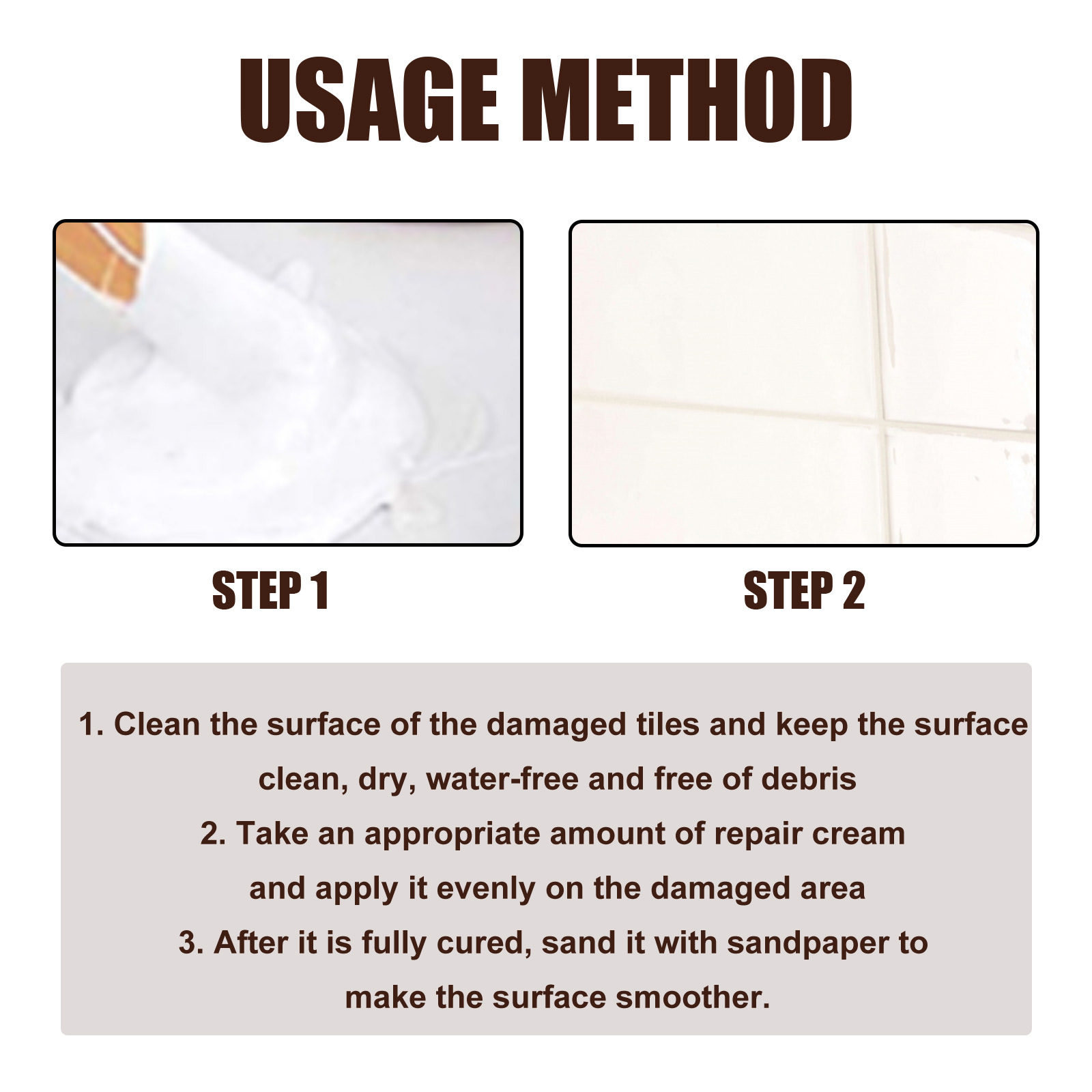 USAGE METHOD

STEP 1

STEP 2

1. Clean the surface of the damaged tiles and keep the surface clean, dry, water-free and free of debris
2. Take an appropriate amount of repair cream and apply it evenly on the damaged area
3. After it is fully cured, sand it with sandpaper to make the surface smoother.