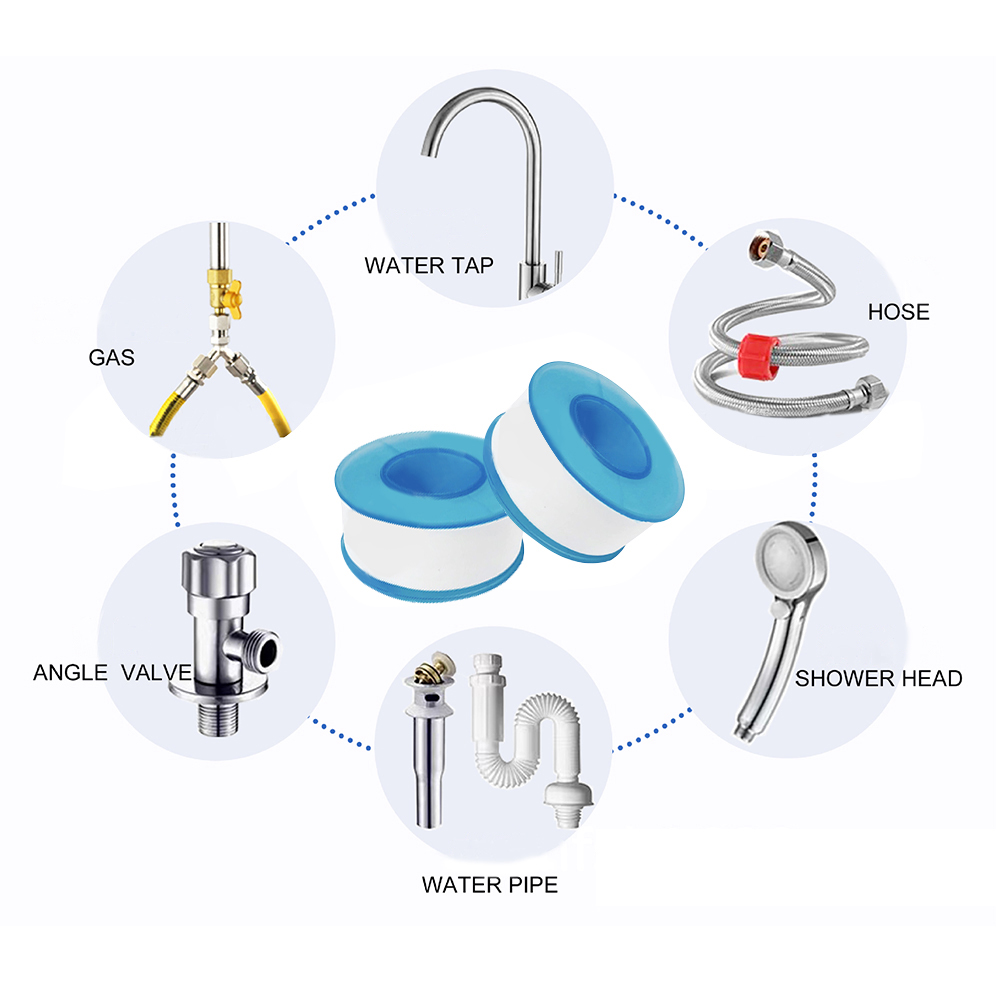 WATER TAP

GAS

HOSE

ANGLE VALVE

SHOWER HEAD

WATER PIPE