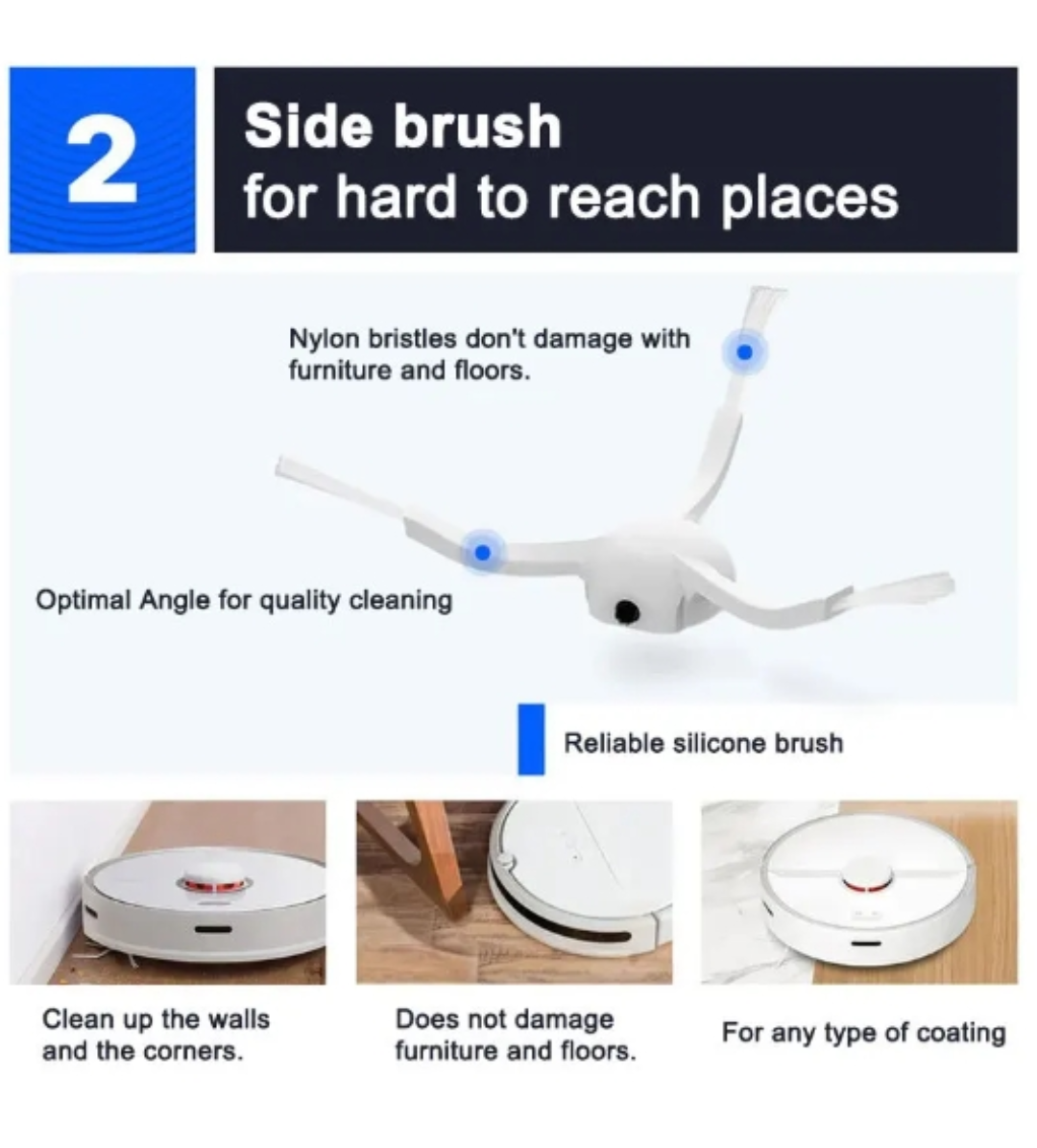 2

Side brush
for hard to reach places

Nylon bristles don't damage with furniture and floors.

Optimal Angle for quality cleaning

Reliable silicone brush

Clean up the walls and the corners.

Does not damage furniture and floors.

For any type of coating