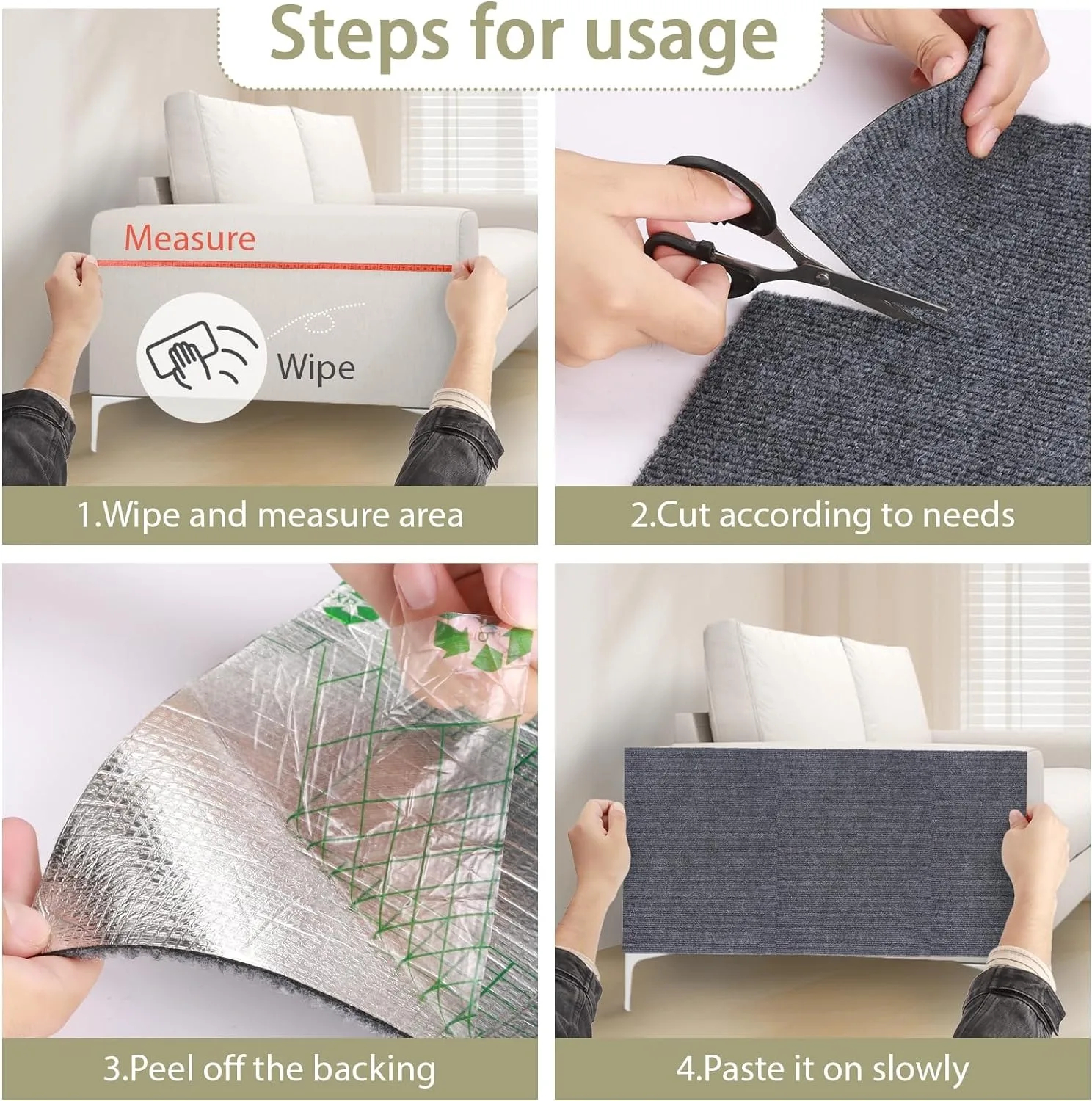 Steps for usage

Measure

Wipe

1.Wipe and measure area

2.Cut according to needs

3.Peel off the backing

4.Paste it on slowly