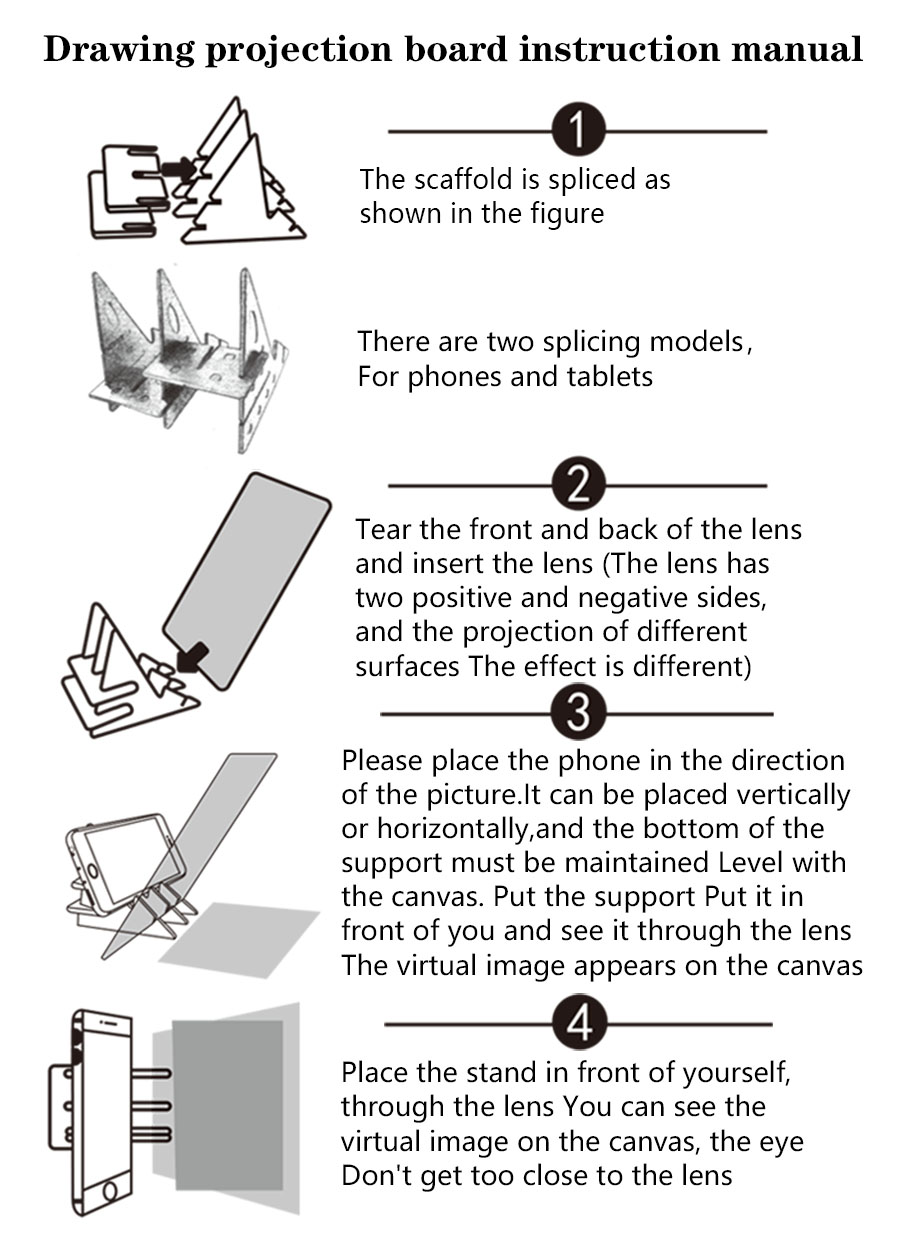 Drawing projection board instruction manual

1

The scaffold is spliced as shown in the figure

There are two splicing models, For phones and tablets

2

Tear the front and back of the lens and insert the lens (The lens has two positive and negative sides, and the projection of different surfaces The effect is different)

3

Please place the phone in the direction of the picture.It can be placed vertically or horizontally,and the bottom of the support must be maintained Level with the canvas. Put the support Put it in front of you and see it through the lens The virtual image appears on the canvas

4

Place the stand in front of yourself, through the lens You can see the virtual image on the canvas, the eye Don't get too close to the lens