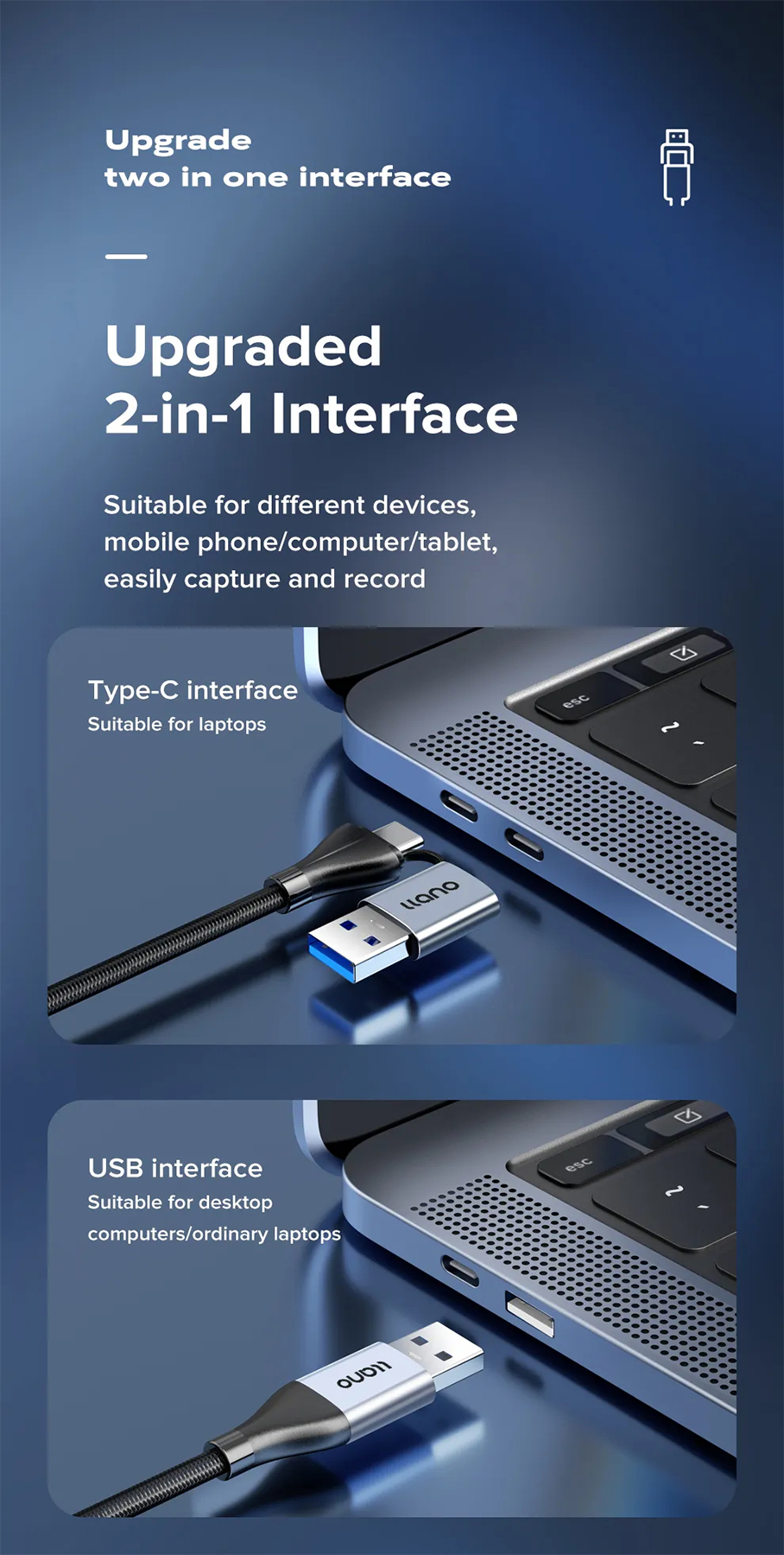 Upgrade
two in one interface

Upgraded
2-in-1 Interface

Suitable for different devices, mobile phone/computer/tablet, easily capture and record

Type-C interface
Suitable for laptops

esc

llano

USB interface
Suitable for desktop computers/ordinary laptops

esc

llano