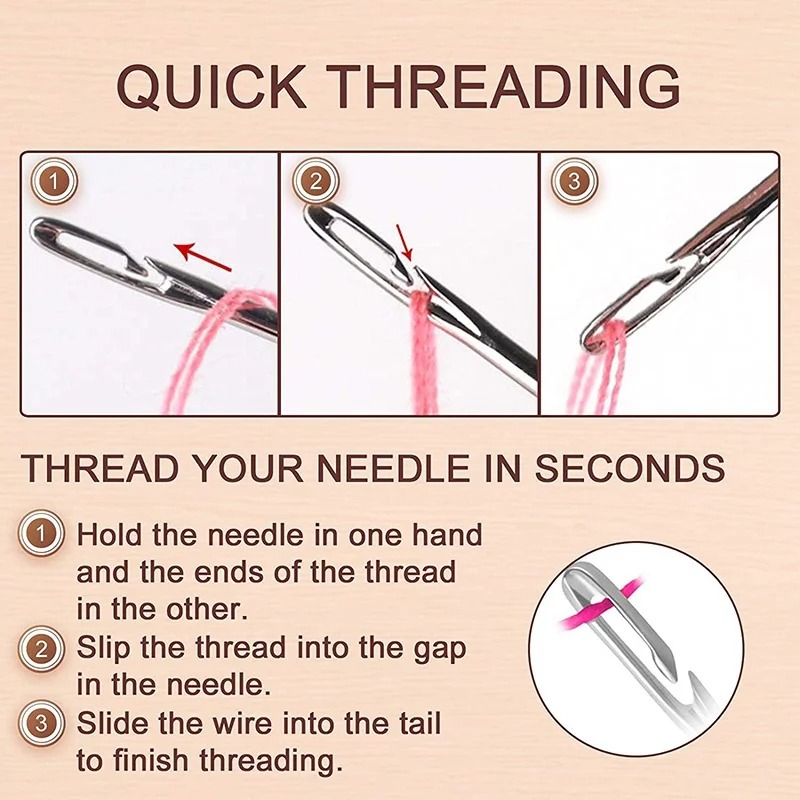 QUICK THREADING

1

2

3

THREAD YOUR NEEDLE IN SECONDS

1 Hold the needle in one hand and the ends of the thread in the other.

2 Slip the thread into the gap in the needle.

3 Slide the wire into the tail to finish threading.