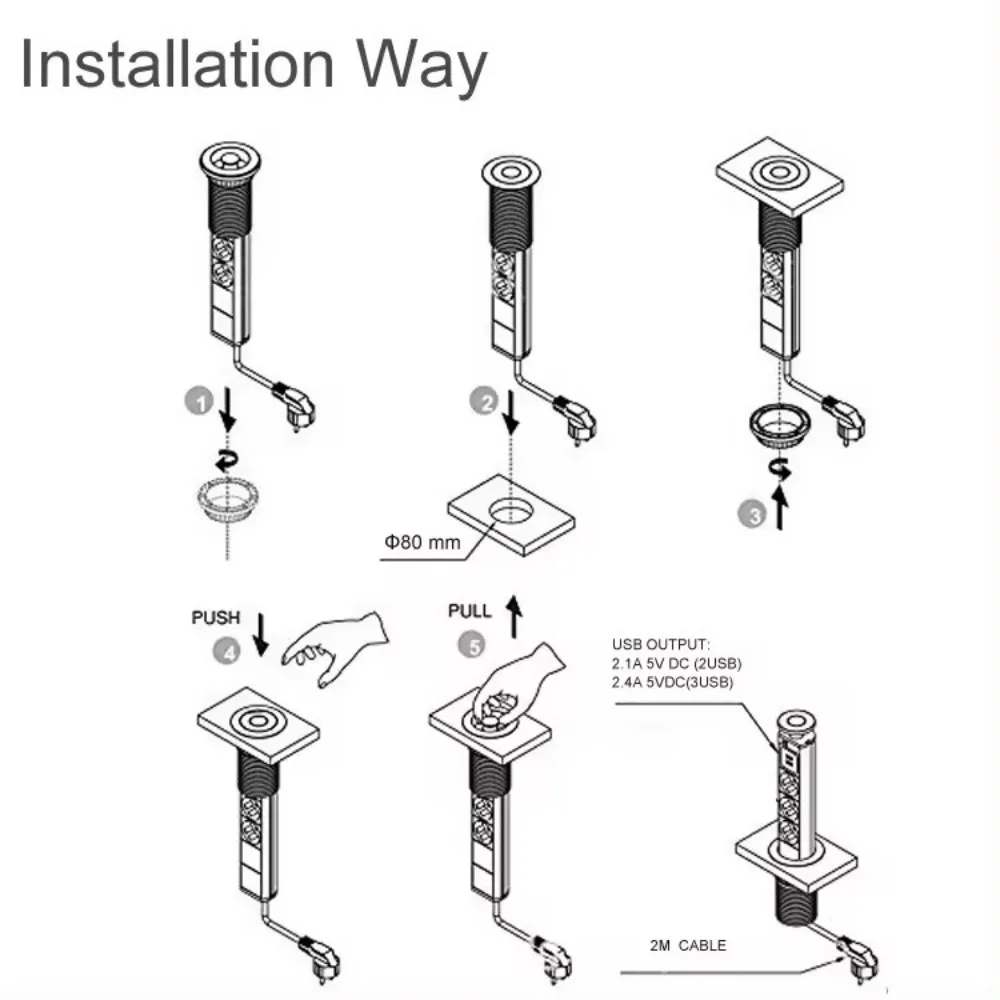 Installation Way

1

2

Φ80 mm

3

PUSH

4

PULL

5

USB OUTPUT:
2.1A 5V DC (2USB)
2.4A 5VDC(3USB)

2M CABLE