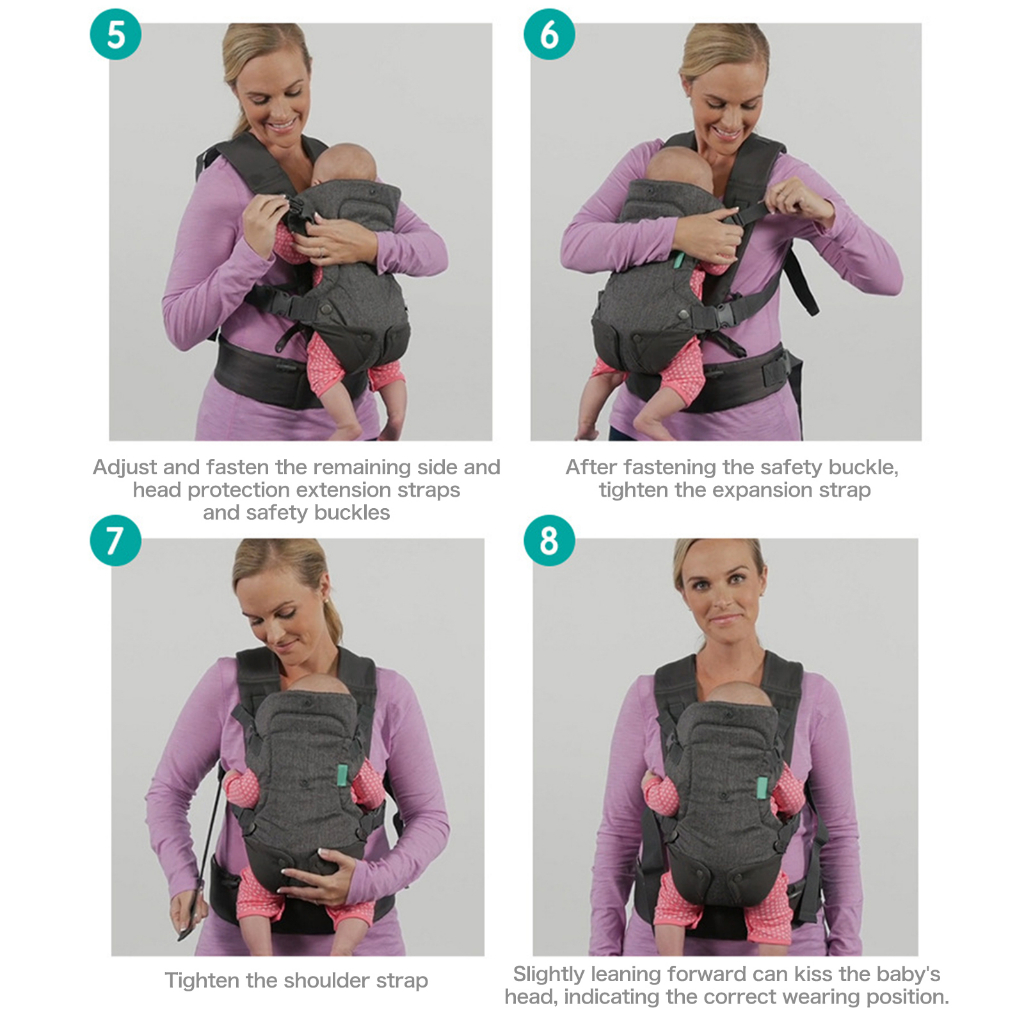 5

Adjust and fasten the remaining side and head protection extension straps and safety buckles

6

After fastening the safety buckle, tighten the expansion strap

7

Tighten the shoulder strap

8

Slightly leaning forward can kiss the baby's head, indicating the correct wearing position.