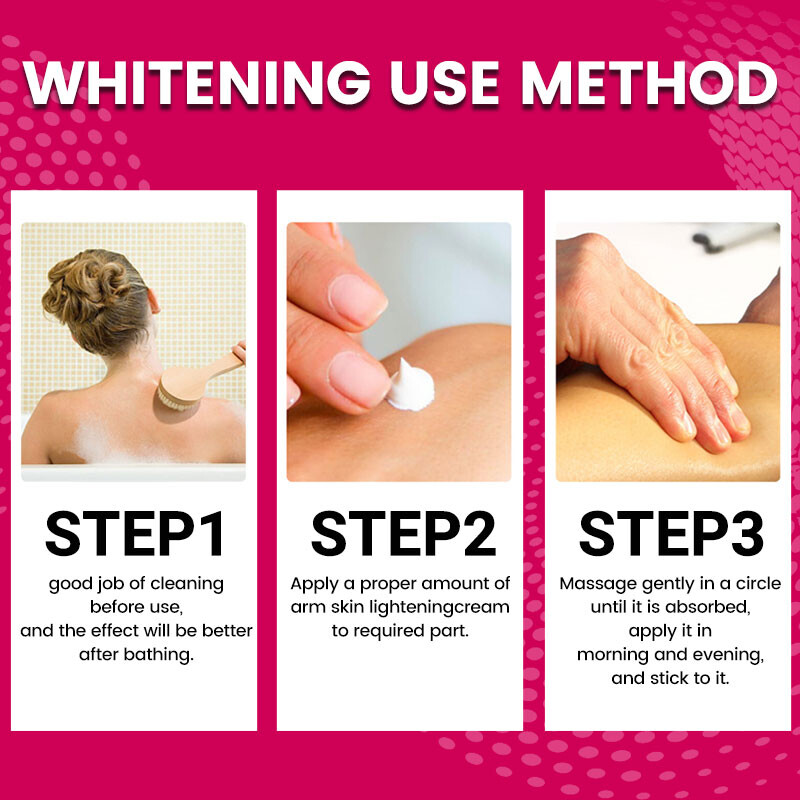 WHITENING USE METHOD

STEP1

good job of cleaning before use, and the effect will be better after bathing.

STEP2

Apply a proper amount of arm skin lighteningcream to required part.

STEP3

Massage gently in a circle until it is absorbed, apply it in morning and evening, and stick to it.