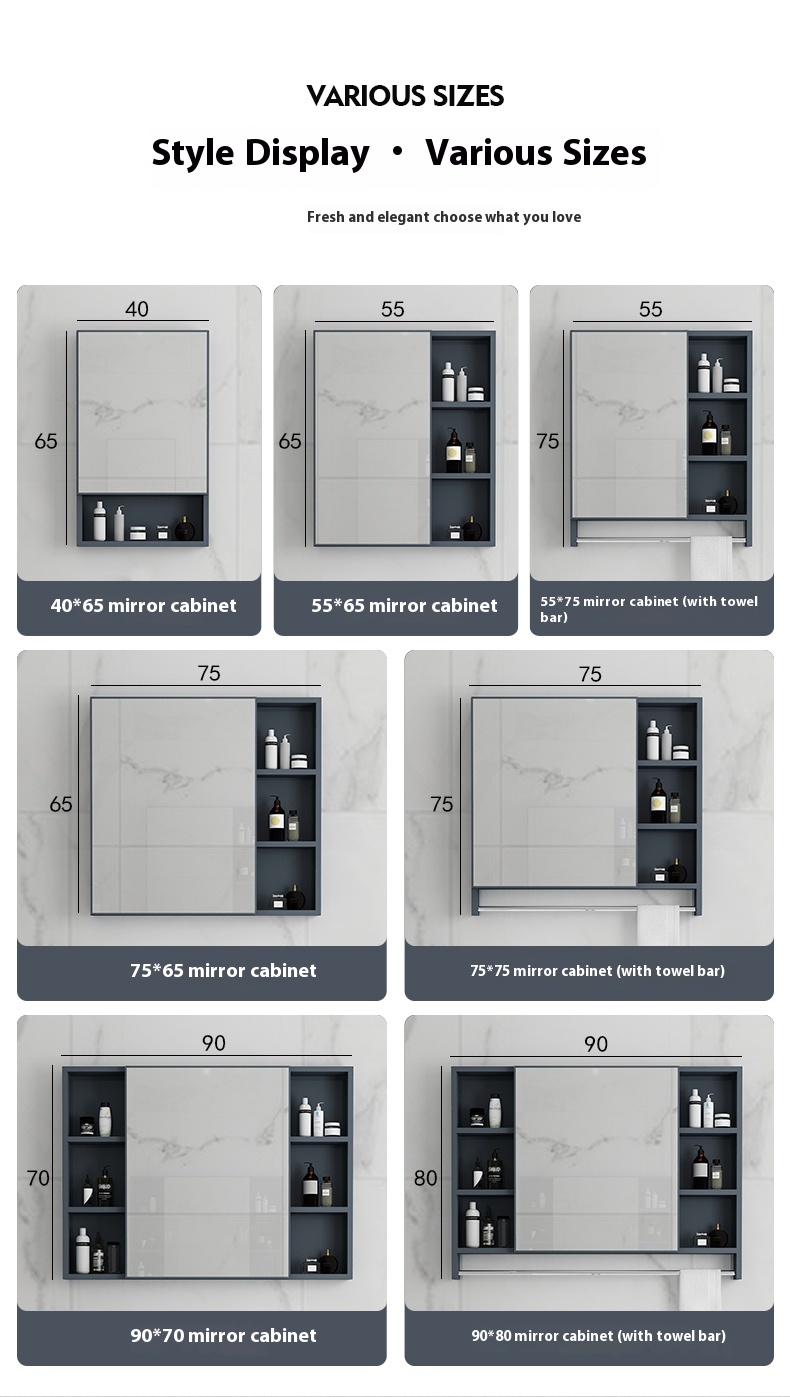 VARIOUS SIZES

Style Display · Various Sizes

Fresh and elegant choose what you love

40
65
40*65 mirror cabinet

55
65
55*65 mirror cabinet

55
75
55*75 mirror cabinet (with towel bar)

75
65
75*65 mirror cabinet

75
75
75*75 mirror cabinet (with towel bar)

90
70
90*70 mirror cabinet

90
80
90*80 mirror cabinet (with towel bar)