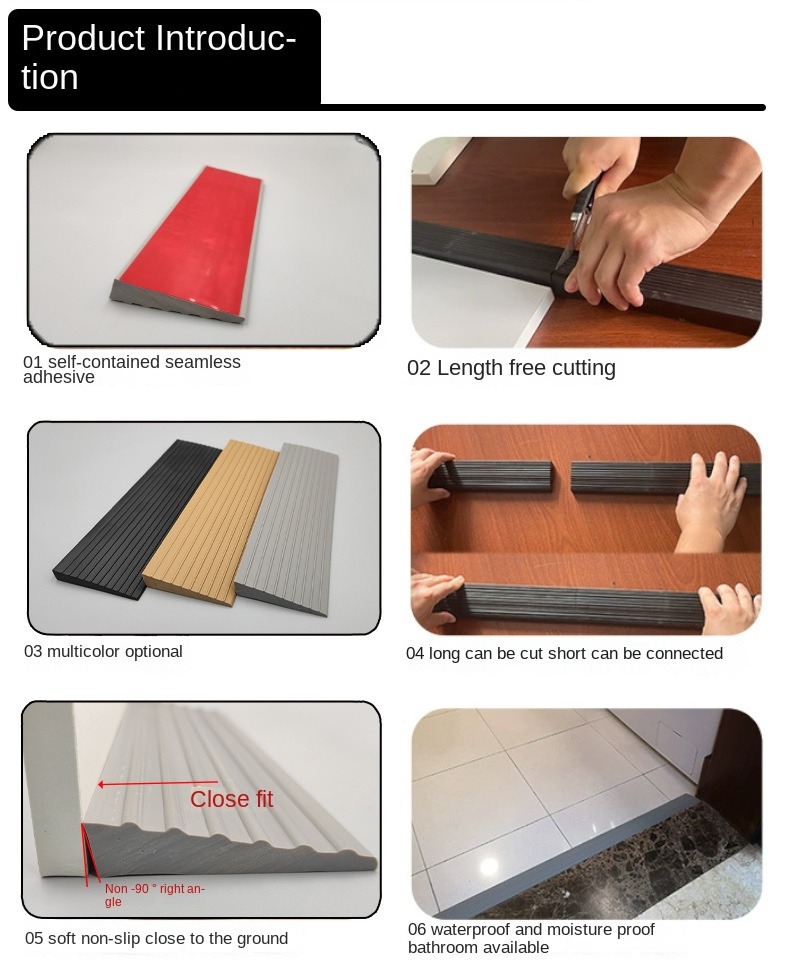 Product Introduction

01 self-contained seamless adhesive

02 Length free cutting

03 multicolor optional

04 long can be cut short can be connected

Close fit

Non -90 ° right angle

05 soft non-slip close to the ground

06 waterproof and moisture proof bathroom available