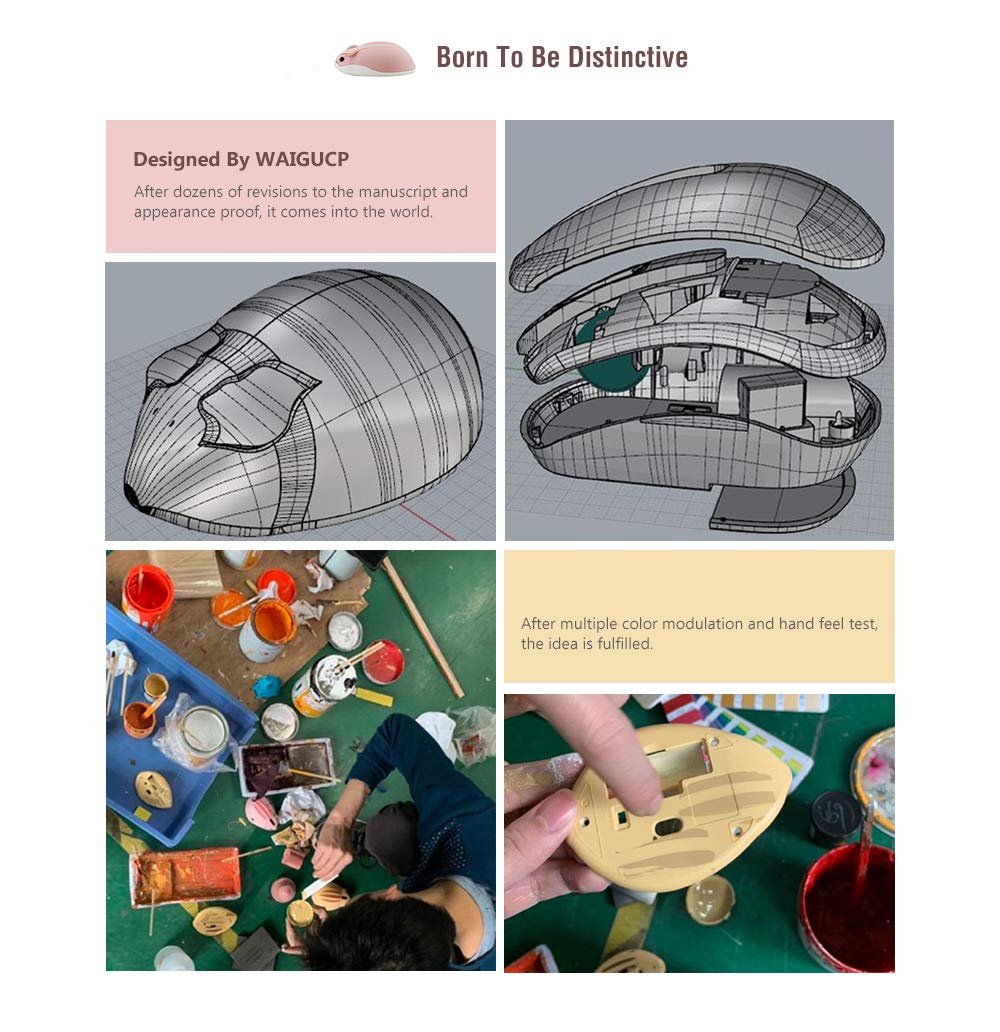 Born To Be Distinctive

Designed By WAIGUCP

After dozens of revisions to the manuscript and appearance proof, it comes into the world.

After multiple color modulation and hand feel test, the idea is fulfilled.