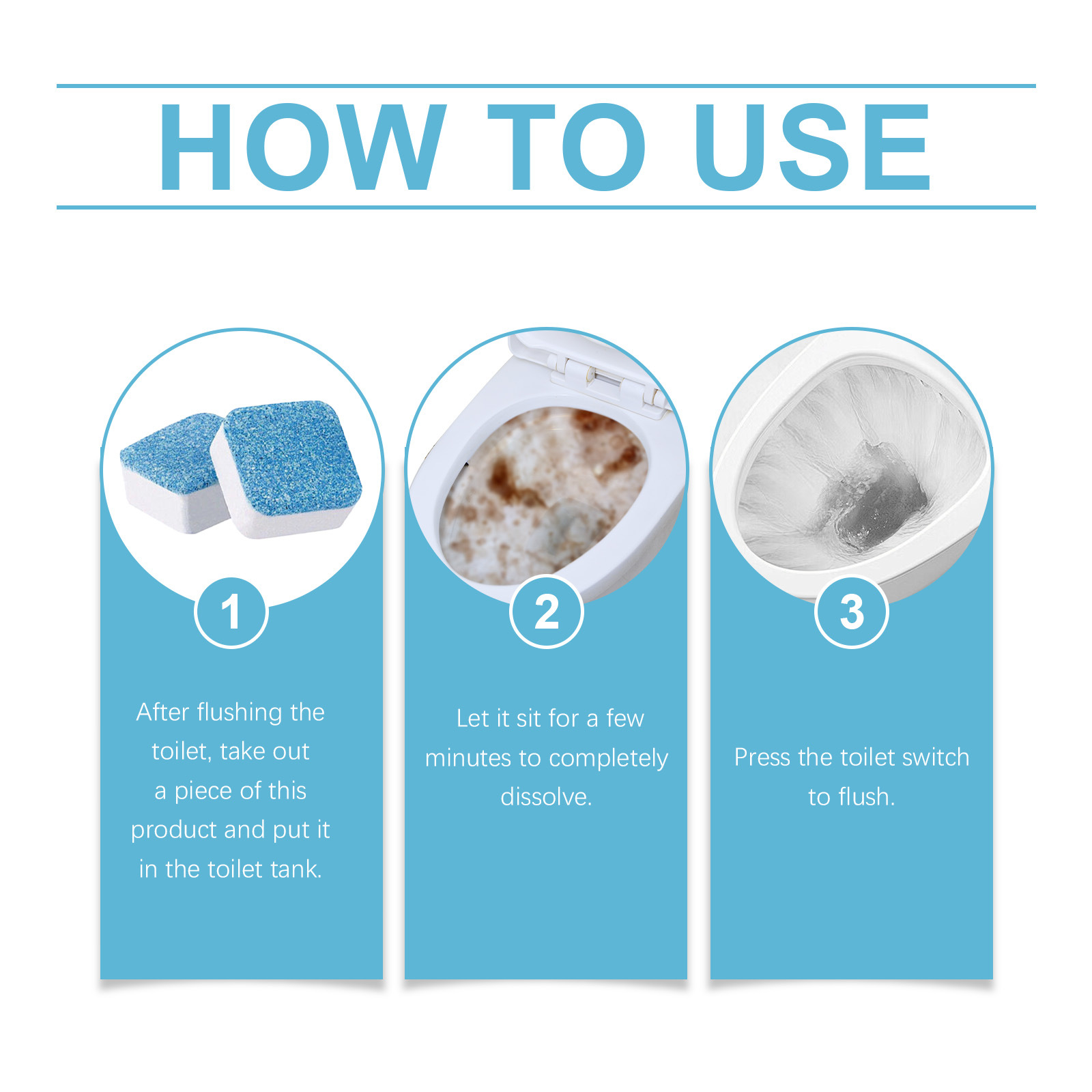 HOW TO USE

1

After flushing the toilet, take out a piece of this product and put it in the toilet tank.

2

Let it sit for a few minutes to completely dissolve.

3

Press the toilet switch to flush.