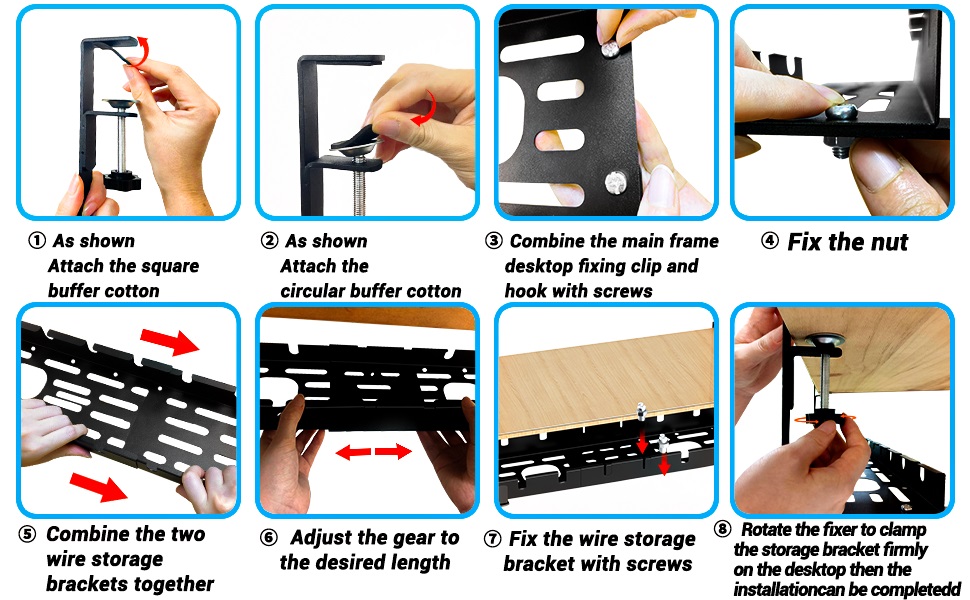 ① As shown
Attach the square buffer cotton

② As shown
Attach the circular buffer cotton

③ Combine the main frame desktop fixing clip and hook with screws

④ Fix the nut

⑤ Combine the two wire storage brackets together

⑥ Adjust the gear to the desired length

⑦ Fix the wire storage bracket with screws

⑧ Rotate the fixer to clamp the storage bracket firmly on the desktop then the installationcan be completedd