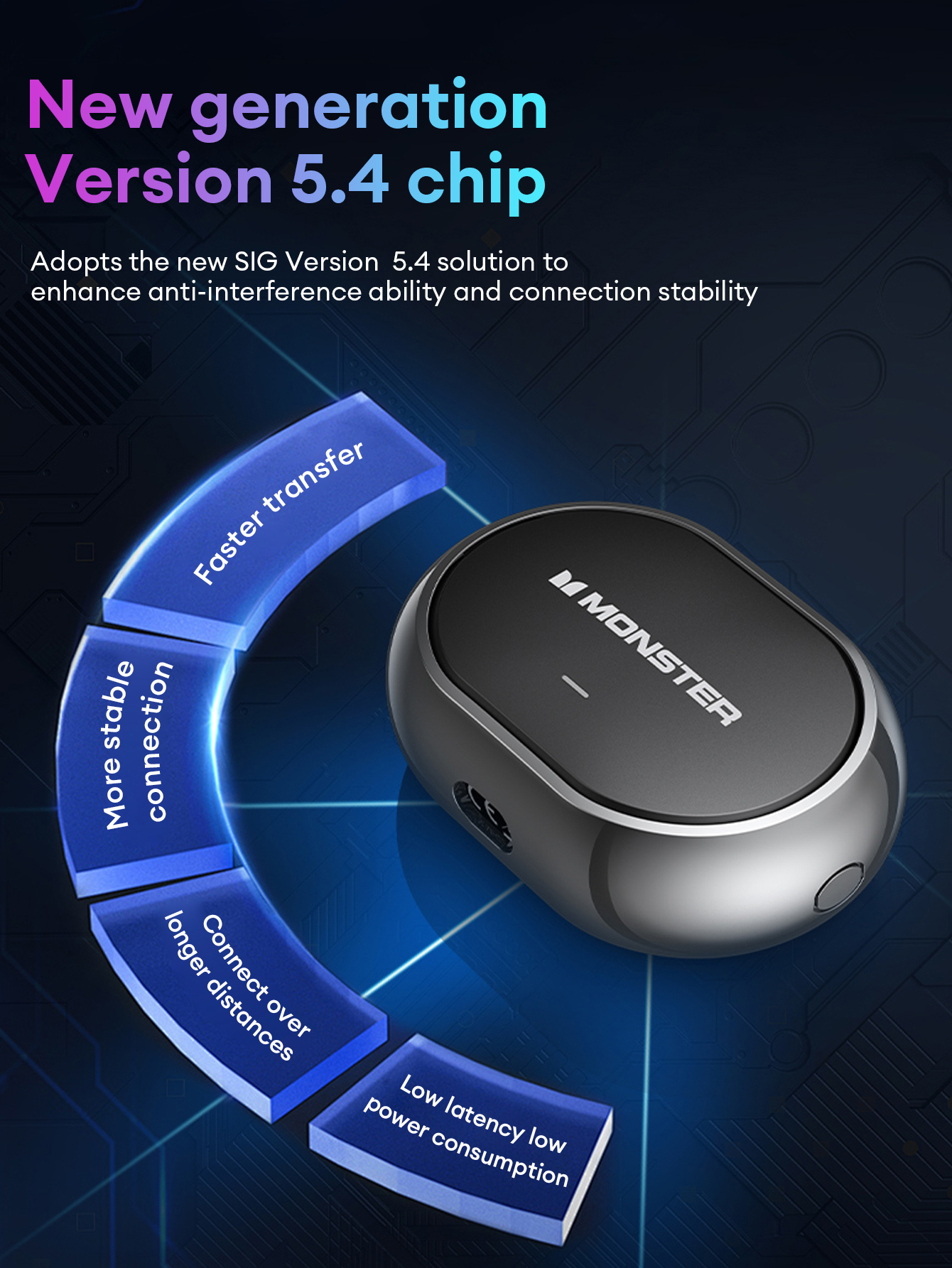 New generation
Version 5.4 chip

Adopts the new SIG Version 5.4 solution to enhance anti-interference ability and connection stability

Faster transfer

More stable connection

Connect over longer distances

Low latency low power consumption

MONSTER