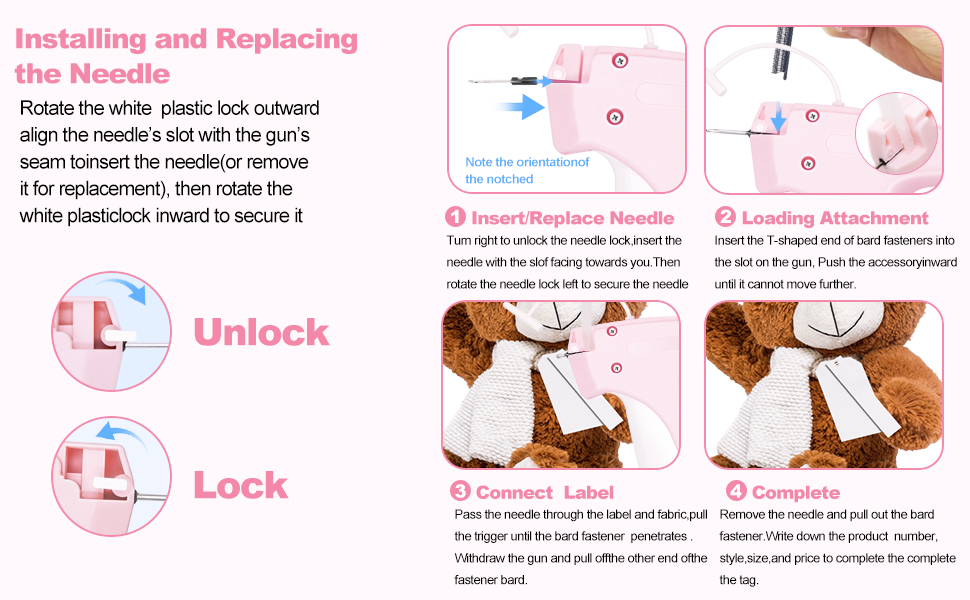 Installing and Replacing the Needle

Rotate the white plastic lock outward align the needle's slot with the gun's seam toinsert the needle(or remove it for replacement), then rotate the white plasticlock inward to secure it

Unlock

Lock

Note the orientationof the notched

1 Insert/Replace Needle

Turn right to unlock the needle lock,insert the needle with the slof facing towards you.Then rotate the needle lock left to secure the needle

2 Loading Attachment

Insert the T-shaped end of bard fasteners into the slot on the gun, Push the accessoryinward until it cannot move further.

3 Connect Label

Pass the needle through the label and fabric,pull the trigger until the bard fastener penetrates . Withdraw the gun and pull offthe other end ofthe fastener bard.

4 Complete

Remove the needle and pull out the bard fastener.Write down the product number, style,size,and price to complete the complete the tag.