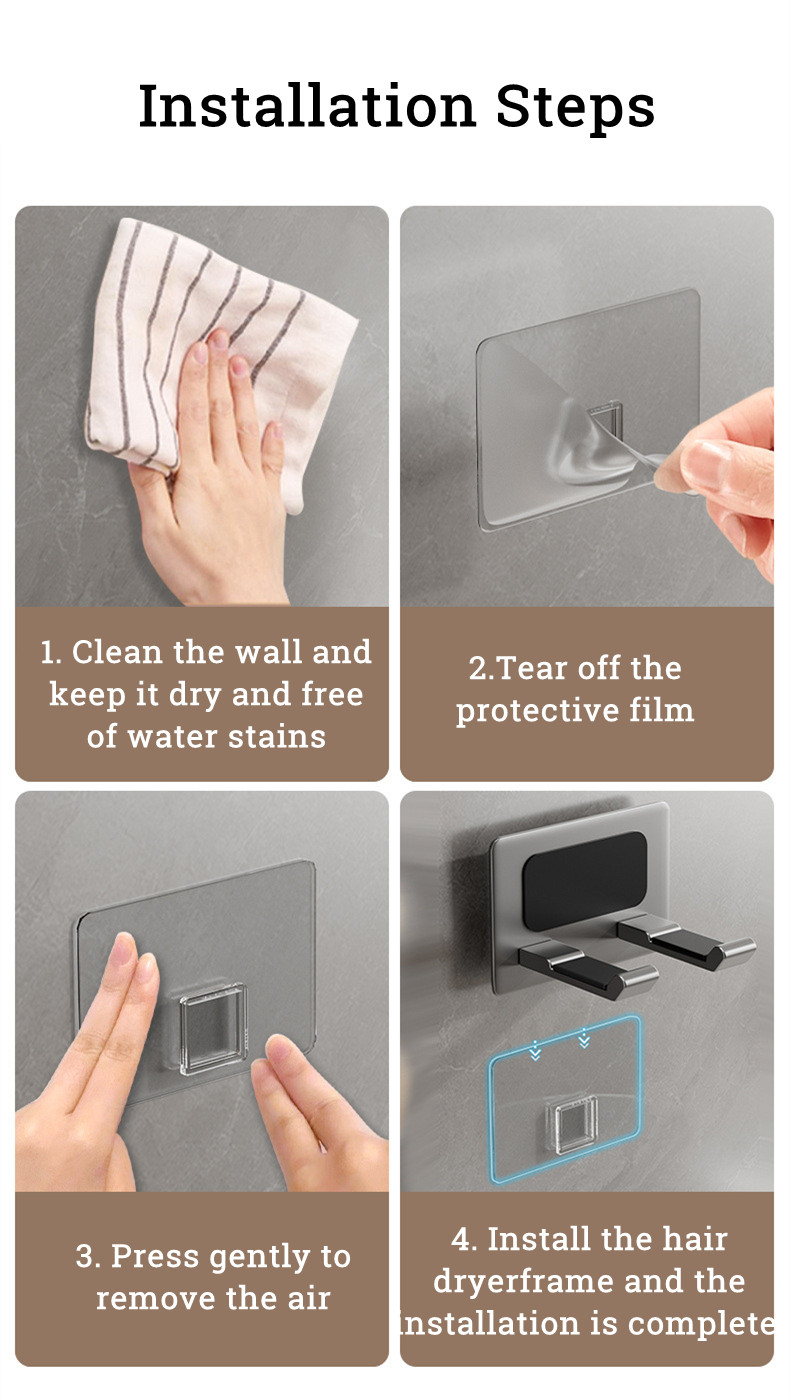 Installation Steps

1. Clean the wall and keep it dry and free of water stains

2.Tear off the protective film

3. Press gently to remove the air

4. Install the hair dryerframe and the installation is complete