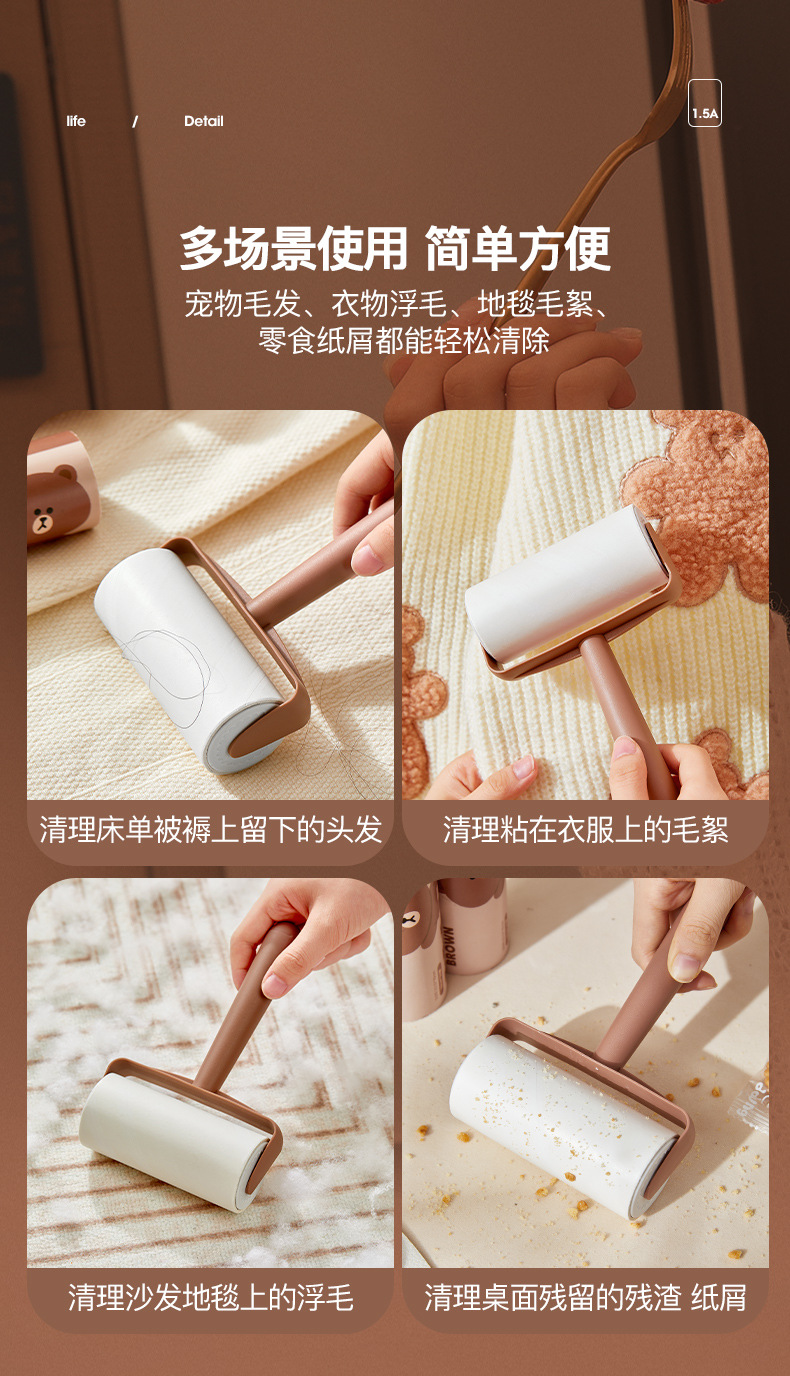 life / Detail

1.5A

多场景使用 简单方便

宠物毛发、衣物浮毛、地毯毛絮、零食纸屑都能轻松清除

清理床单被褥上留下的头发

清理粘在衣服上的毛絮

BROWN

清理沙发地毯上的浮毛

清理桌面残留的残渣 纸屑