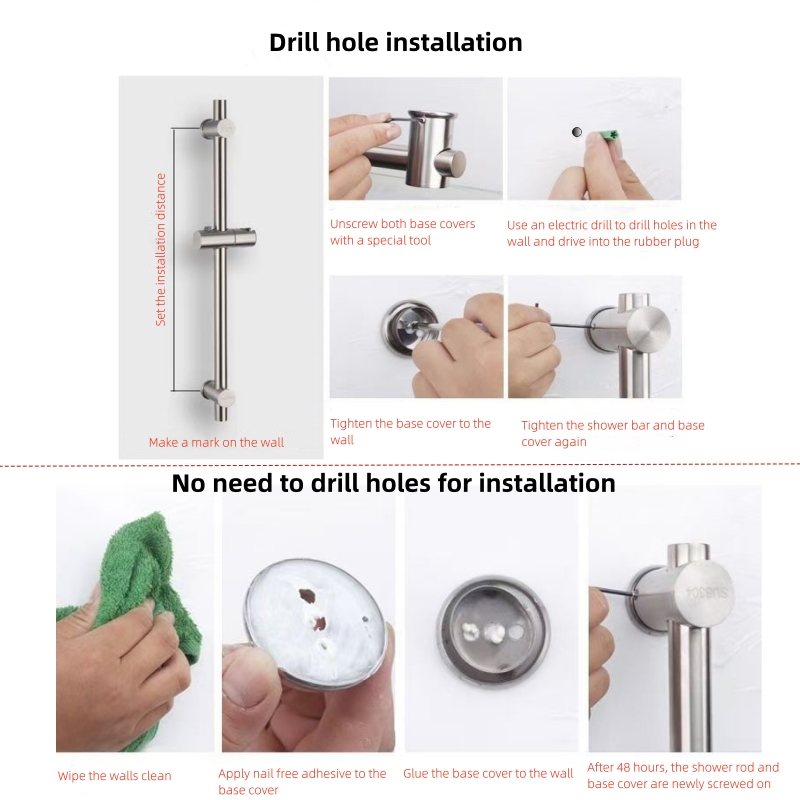 Drill hole installation

Set the installation distance

Make a mark on the wall

Unscrew both base covers with a special tool

Use an electric drill to drill holes in the wall and drive into the rubber plug

Tighten the base cover to the wall

Tighten the shower bar and base cover again

No need to drill holes for installation

SUS304

Wipe the walls clean

Apply nail free adhesive to the base cover

Glue the base cover to the wall

After 48 hours, the shower rod and base cover are newly screwed on