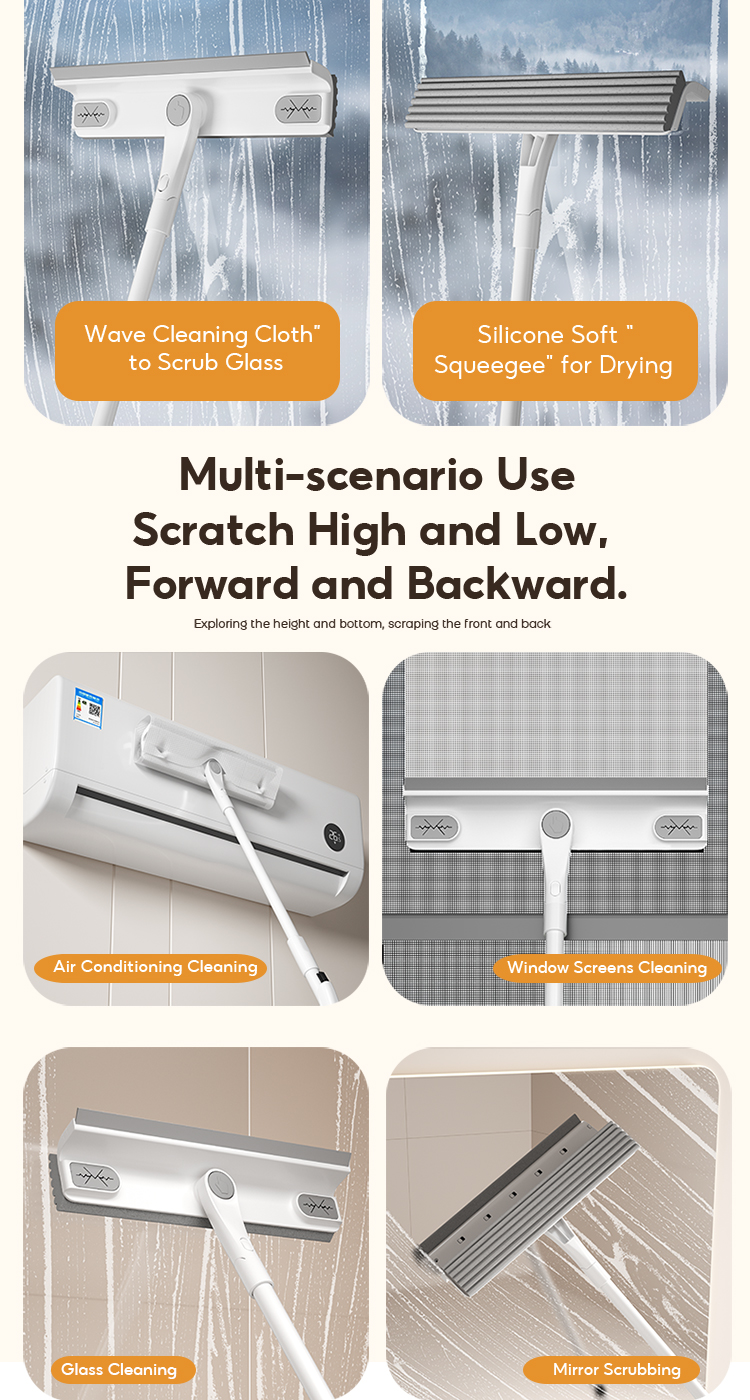 Wave Cleaning Cloth" to Scrub Glass

Silicone Soft " Squeegee" for Drying

Multi-scenario Use
Scratch High and Low,
Forward and Backward.

Exploring the height and bottom, scraping the front and back

Air Conditioning Cleaning

Window Screens Cleaning

Glass Cleaning

Mirror Scrubbing