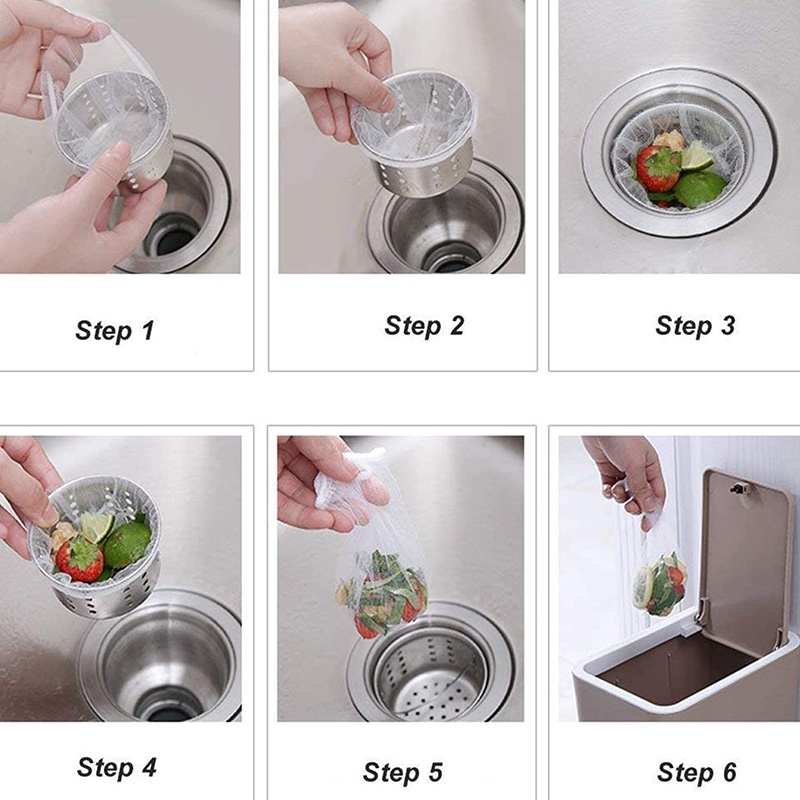 Step 1

Step 2

Step 3

Step 4

Step 5

Step 6