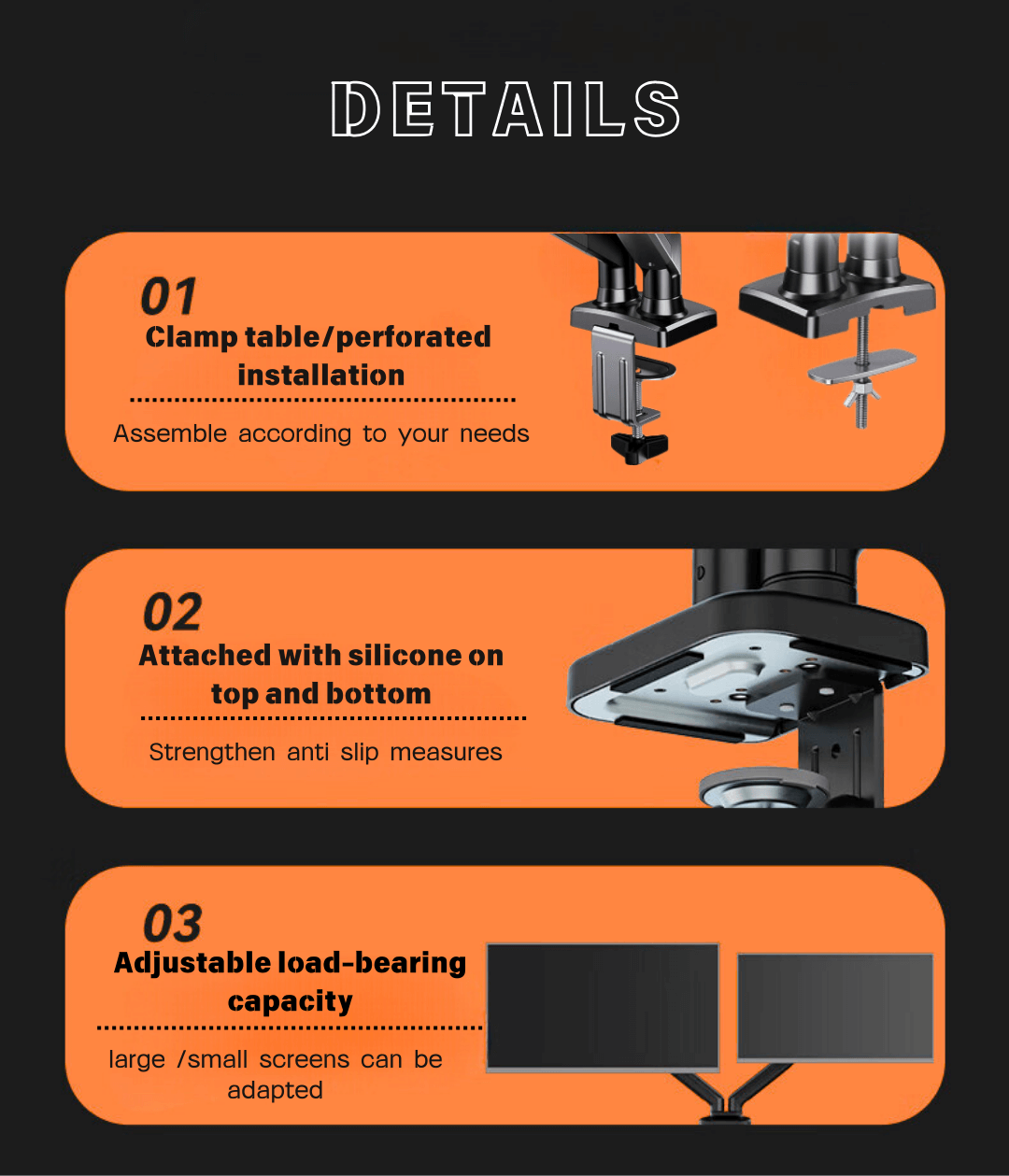 DETAILS

01
Clamp table/perforated installation

Assemble according to your needs

02
Attached with silicone on top and bottom

Strengthen anti slip measures

03
Adjustable load-bearing capacity

large /small screens can be adapted