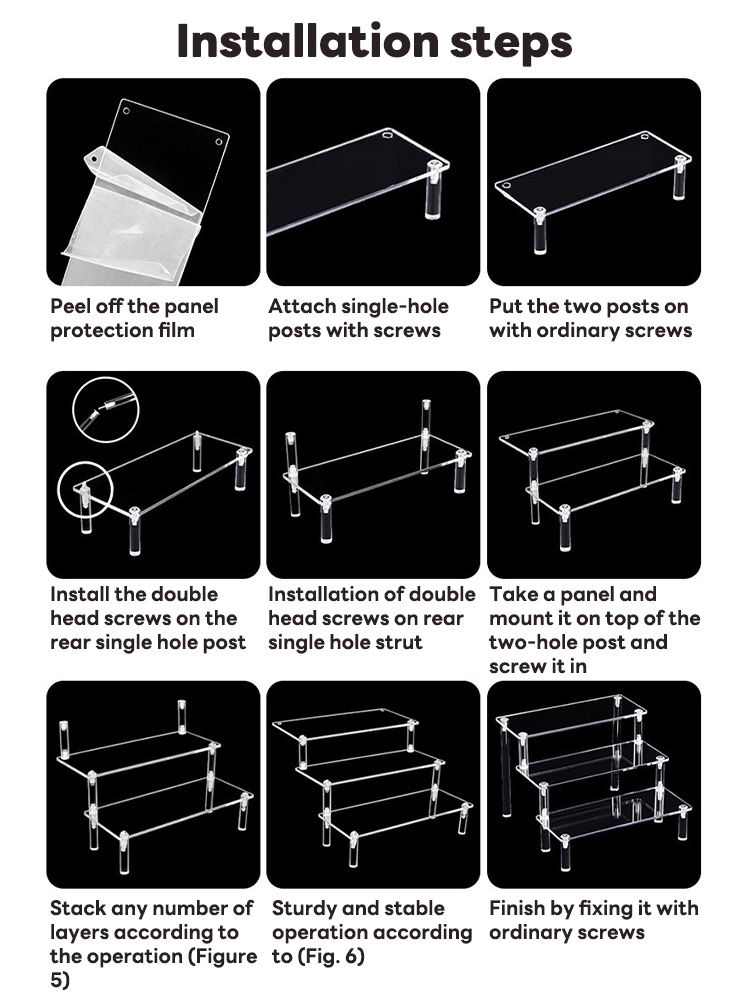 Installation steps

Peel off the panel protection film

Attach single-hole posts with screws

Put the two posts on with ordinary screws

Install the double head screws on the rear single hole post

Installation of double head screws on rear single hole strut

Take a panel and mount it on top of the two-hole post and screw it in

Stack any number of layers according to the operation (Figure 5)

Sturdy and stable operation according to (Fig. 6)

Finish by fixing it with ordinary screws